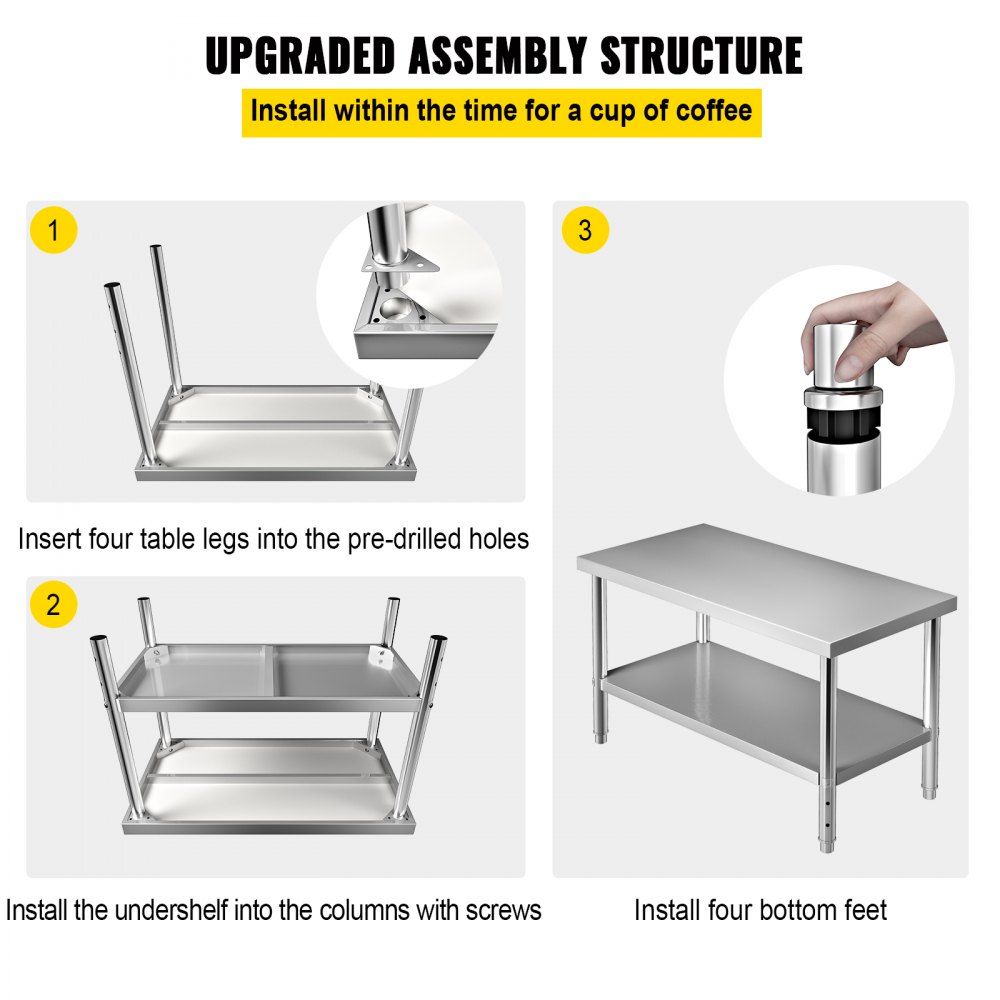 UPGRADED ASSEMBLY STRUCTURE

Install within the time for a cup of coffee

1

Insert four table legs into the pre-drilled holes

2

Install the undershelf into the columns with screws

3

Install four bottom feet