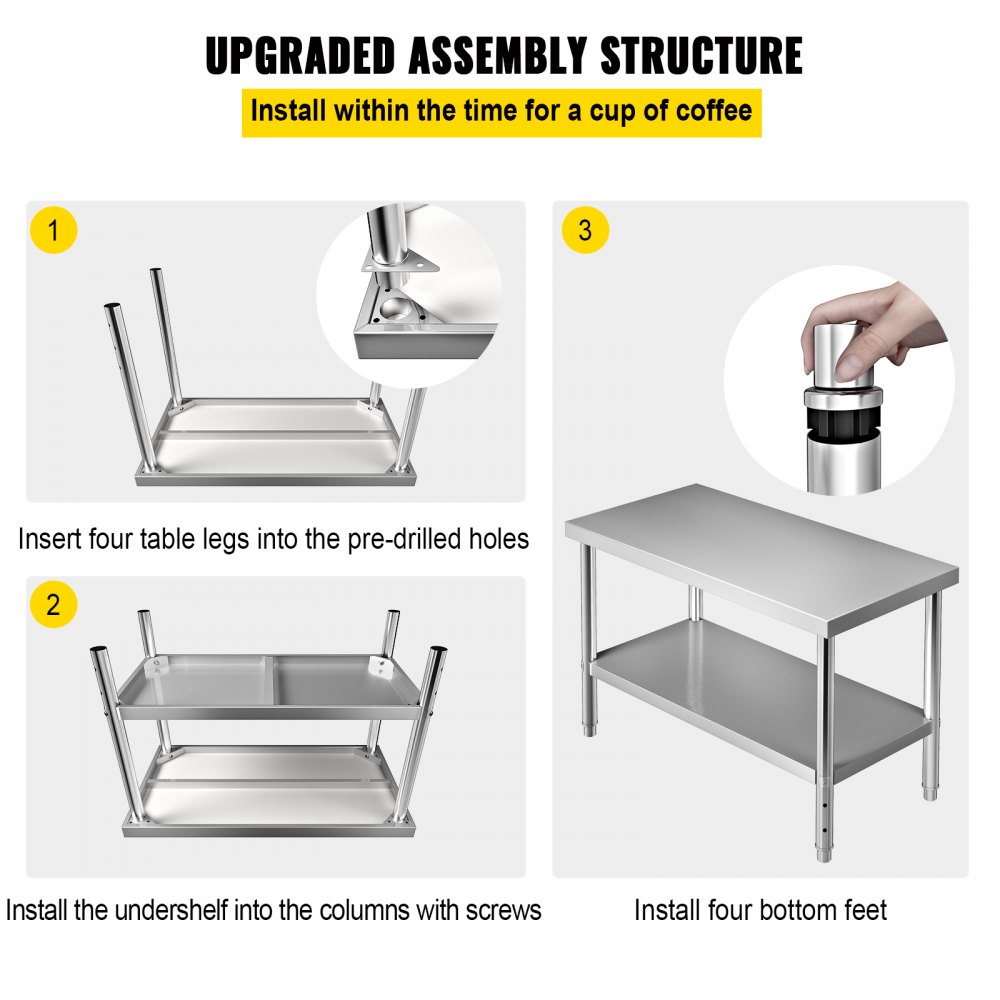 UPGRADED ASSEMBLY STRUCTURE

Install within the time for a cup of coffee

1

Insert four table legs into the pre-drilled holes

2

Install the undershelf into the columns with screws

3

Install four bottom feet