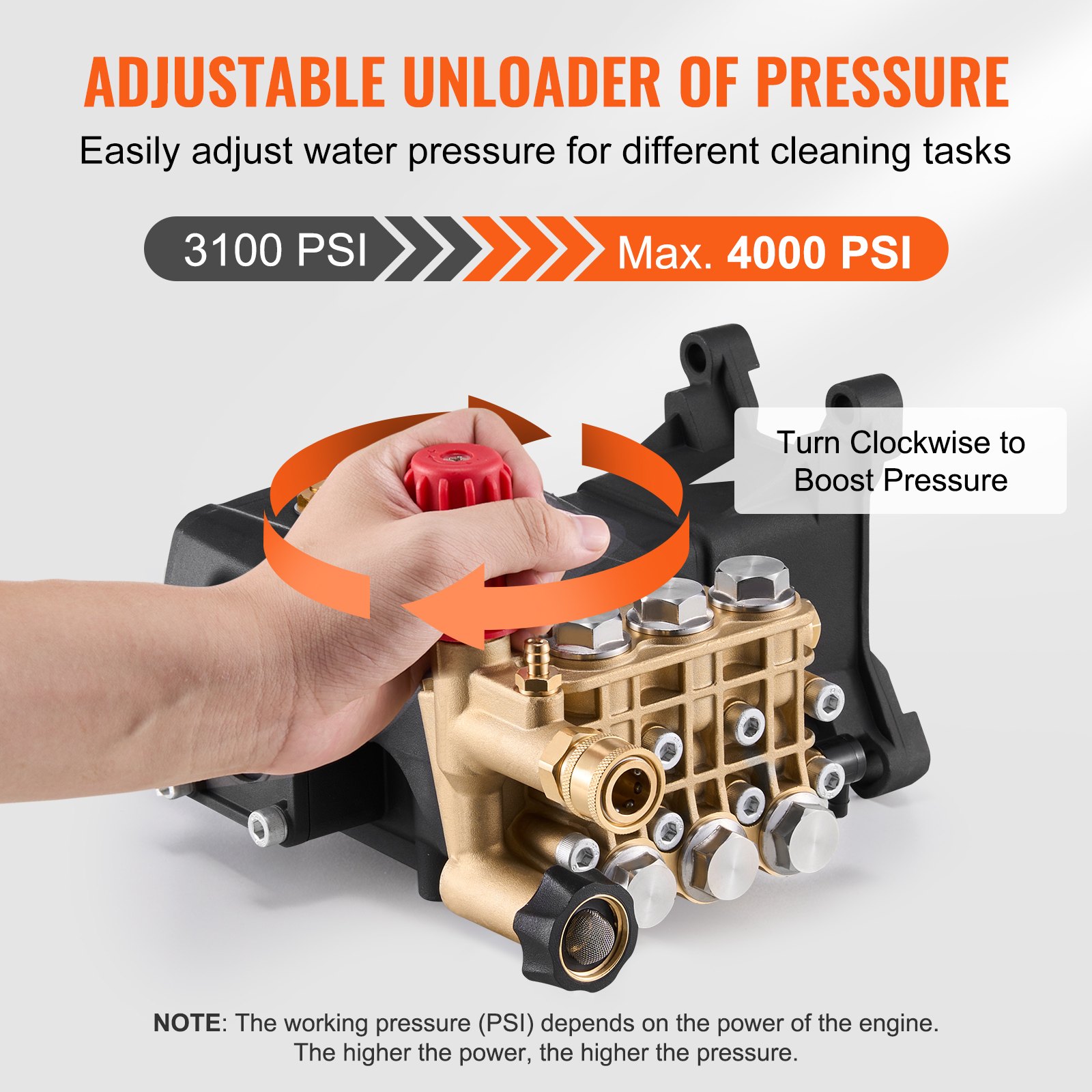 ADJUSTABLE UNLOADER OF PRESSURE

Easily adjust water pressure for different cleaning tasks

3100 PSI

Max. 4000 PSI

Turn Clockwise to Boost Pressure

NOTE: The working pressure (PSI) depends on the power of the engine. The higher the power, the higher the pressure.