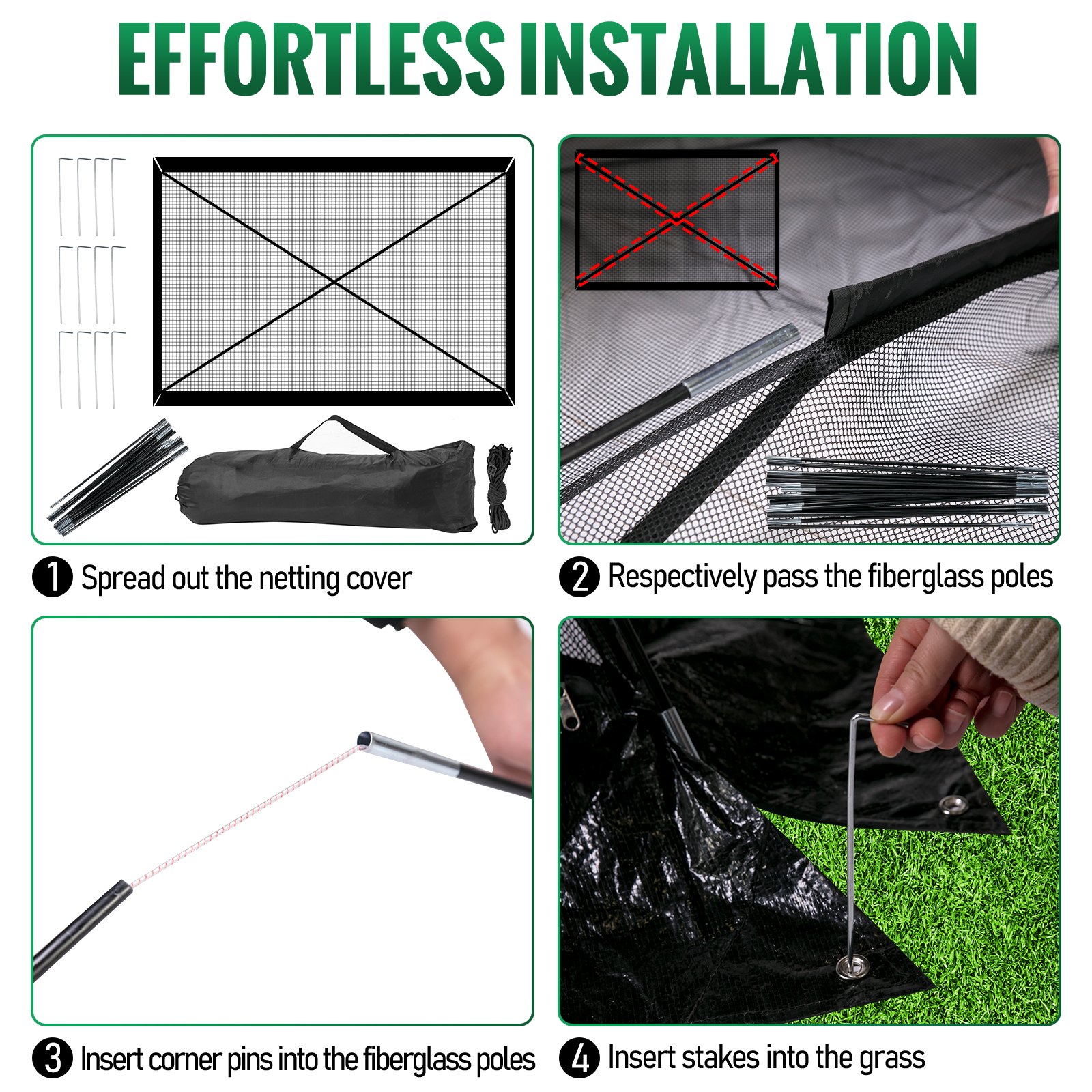 EFFORTLESS INSTALLATION

1 Spread out the netting cover

2 Respectively pass the fiberglass poles

3 Insert corner pins into the fiberglass poles

4 Insert stakes into the grass