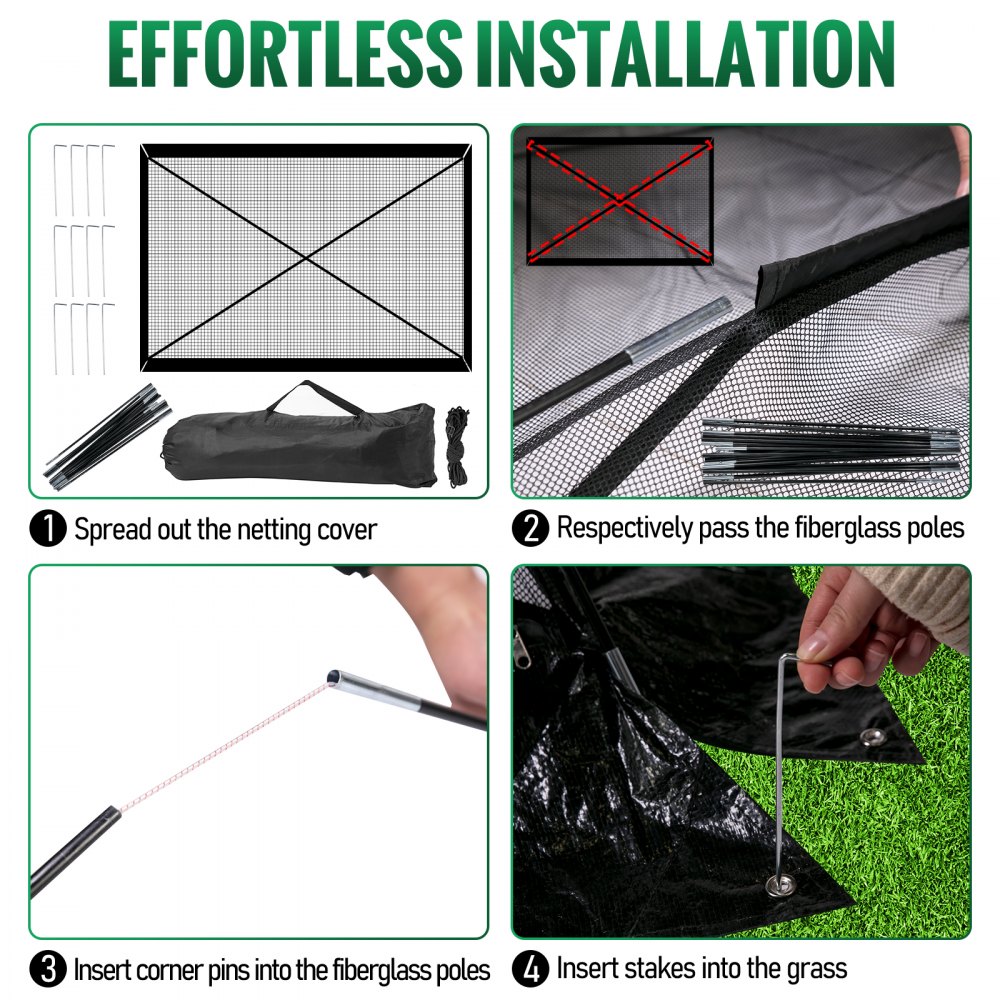 EFFORTLESS INSTALLATION

1 Spread out the netting cover

2 Respectively pass the fiberglass poles

3 Insert corner pins into the fiberglass poles

4 Insert stakes into the grass