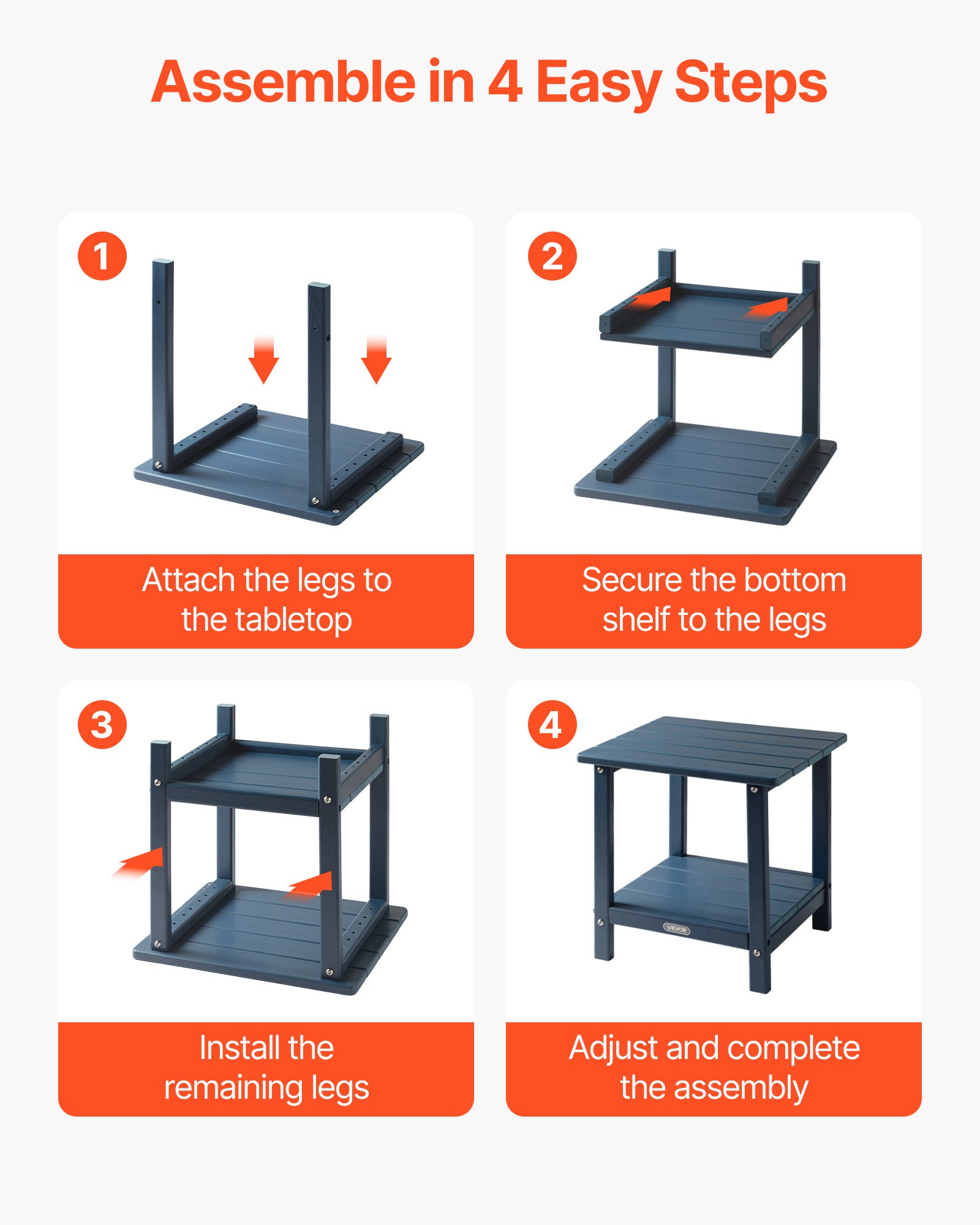 Assemble in 4 Easy Steps

1

Attach the legs to the tabletop

2

Secure the bottom shelf to the legs

3

Install the remaining legs

4

VEVOR

Adjust and complete the assembly