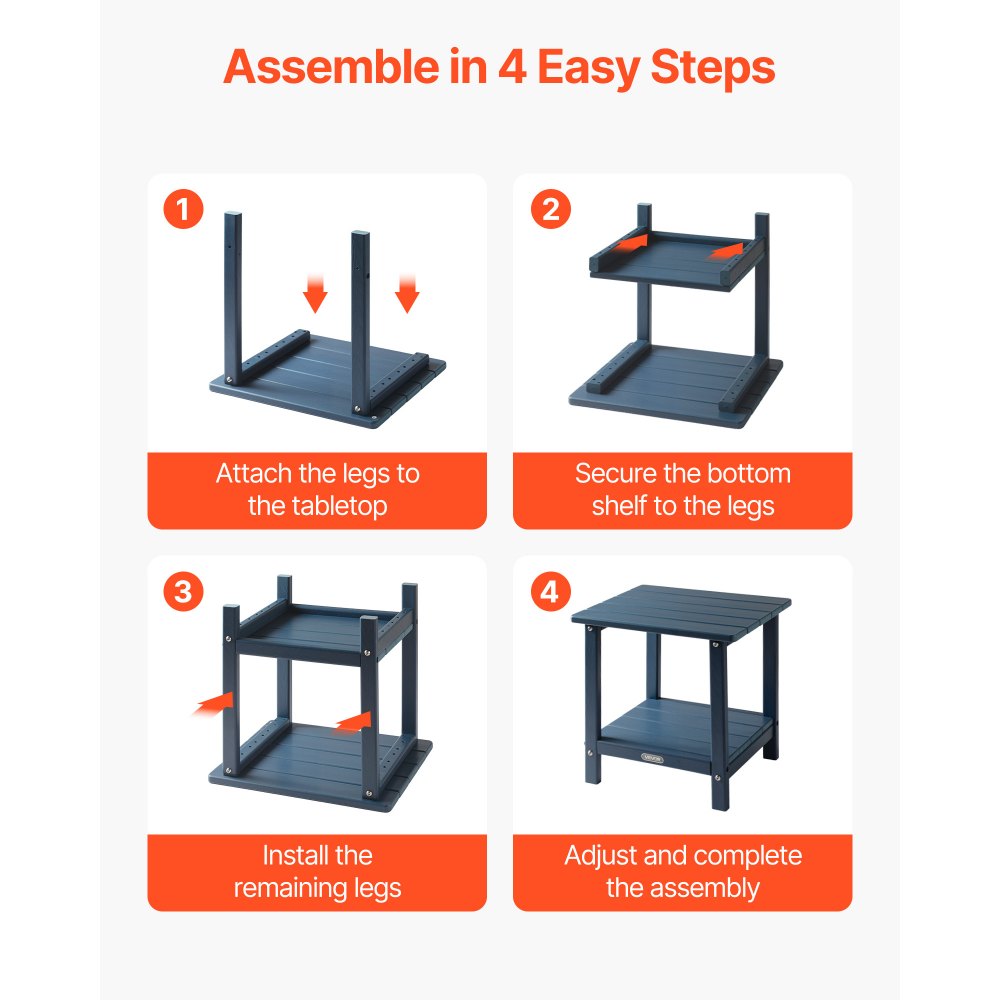 Assemble in 4 Easy Steps

1

Attach the legs to the tabletop

2

Secure the bottom shelf to the legs

3

Install the remaining legs

4

Adjust and complete the assembly