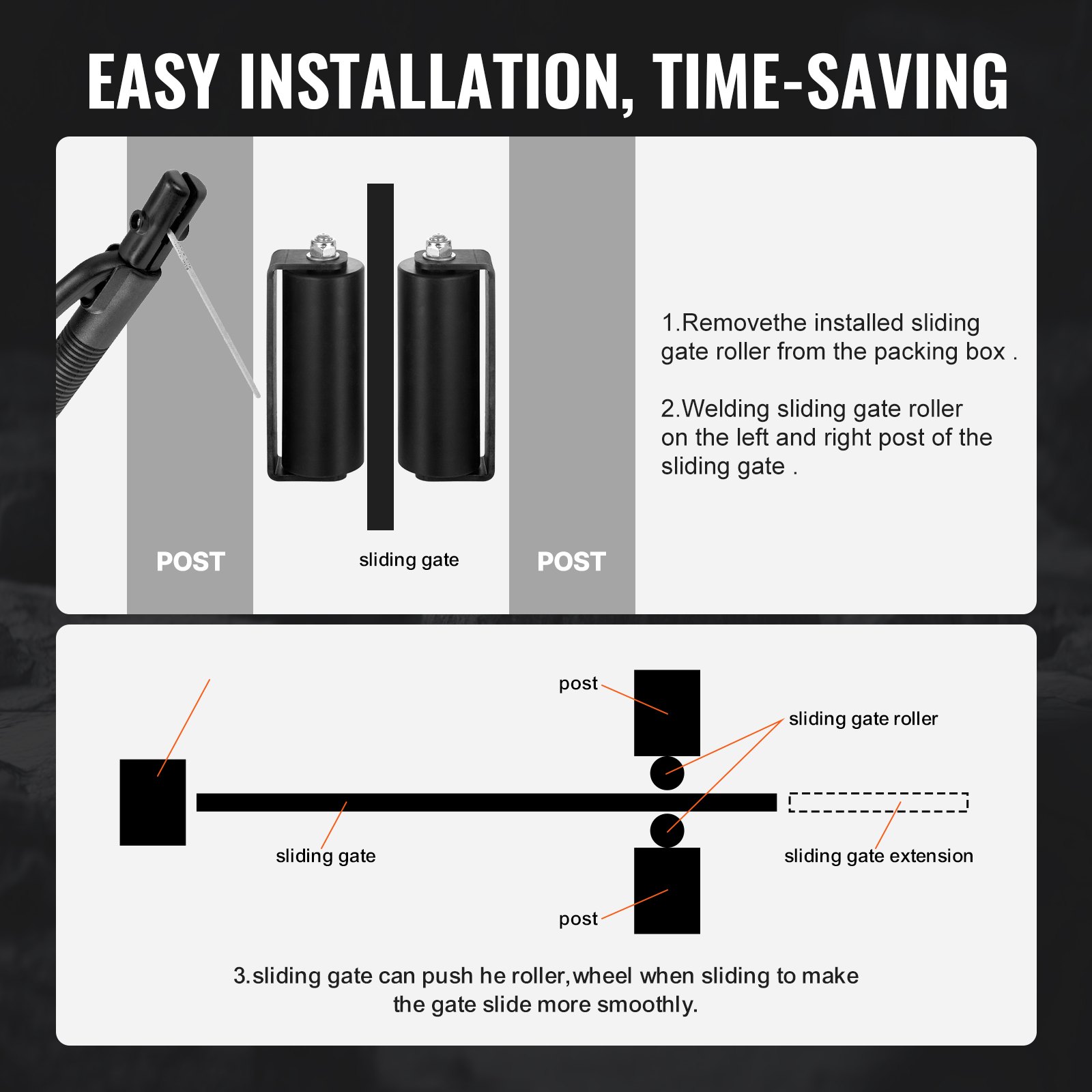 EASY INSTALLATION, TIME-SAVING

POST

sliding gate

POST

1.Removethe installed sliding gate roller from the packing box .

2.Welding sliding gate roller on the left and right post of the sliding gate .

post

sliding gate roller

sliding gate

sliding gate extension

post

3.sliding gate can push he roller,wheel when sliding to make the gate slide more smoothly.