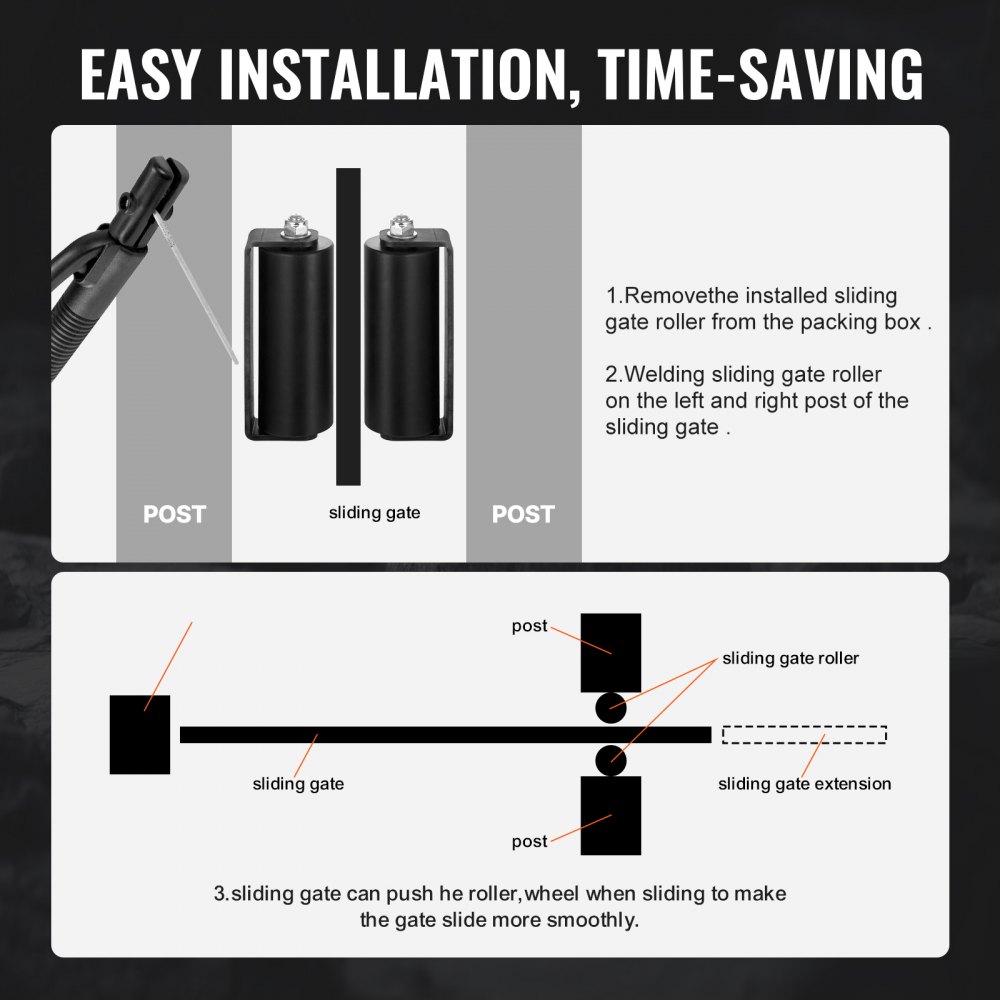 EASY INSTALLATION, TIME-SAVING

POST

sliding gate

POST

1.Removethe installed sliding gate roller from the packing box .

2.Welding sliding gate roller on the left and right post of the sliding gate .

post

sliding gate roller

sliding gate

sliding gate extension

post

3.sliding gate can push he roller,wheel when sliding to make the gate slide more smoothly.