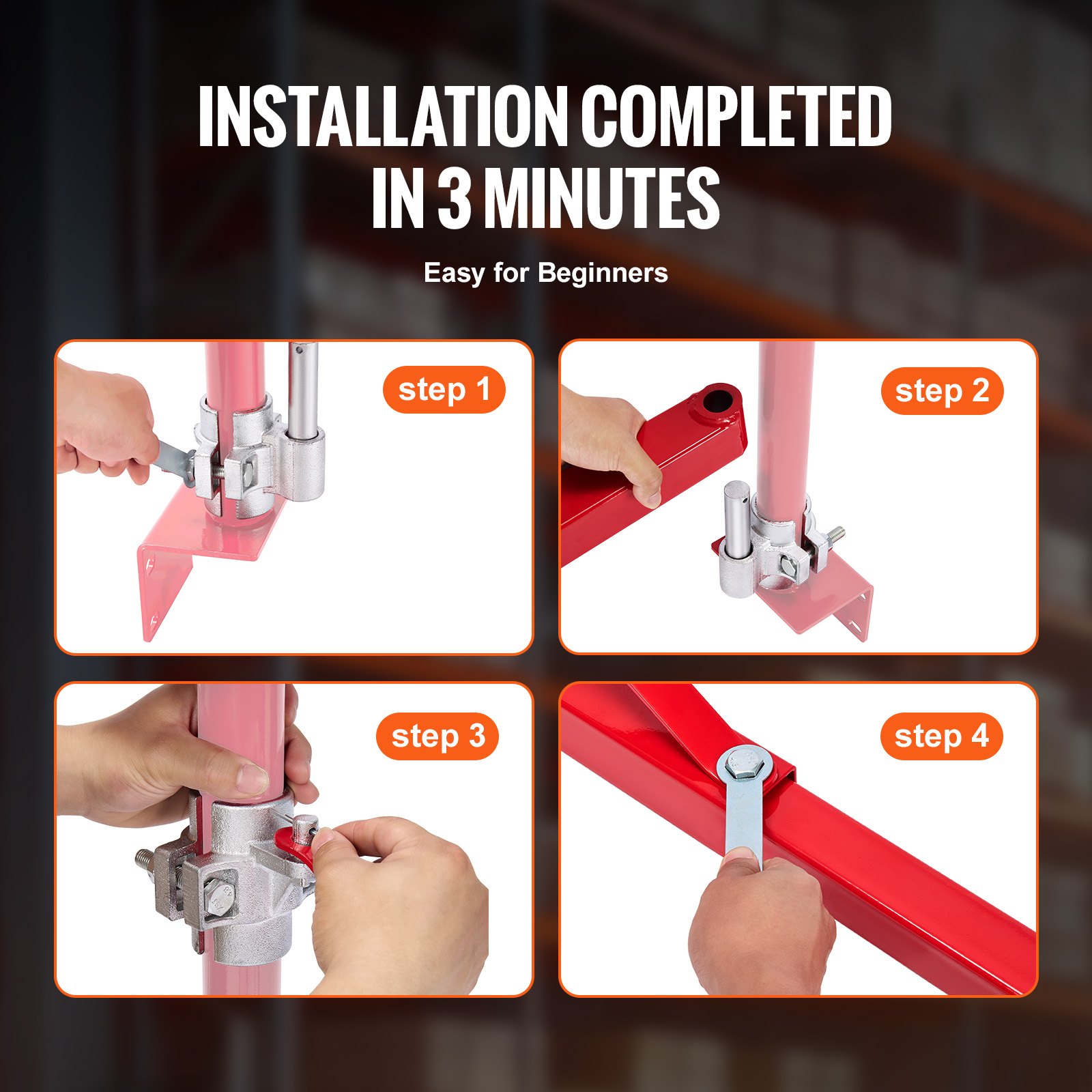 INSTALLATION COMPLETED IN 3 MINUTES

Easy for Beginners

step 1

step 2

step 3

step 4