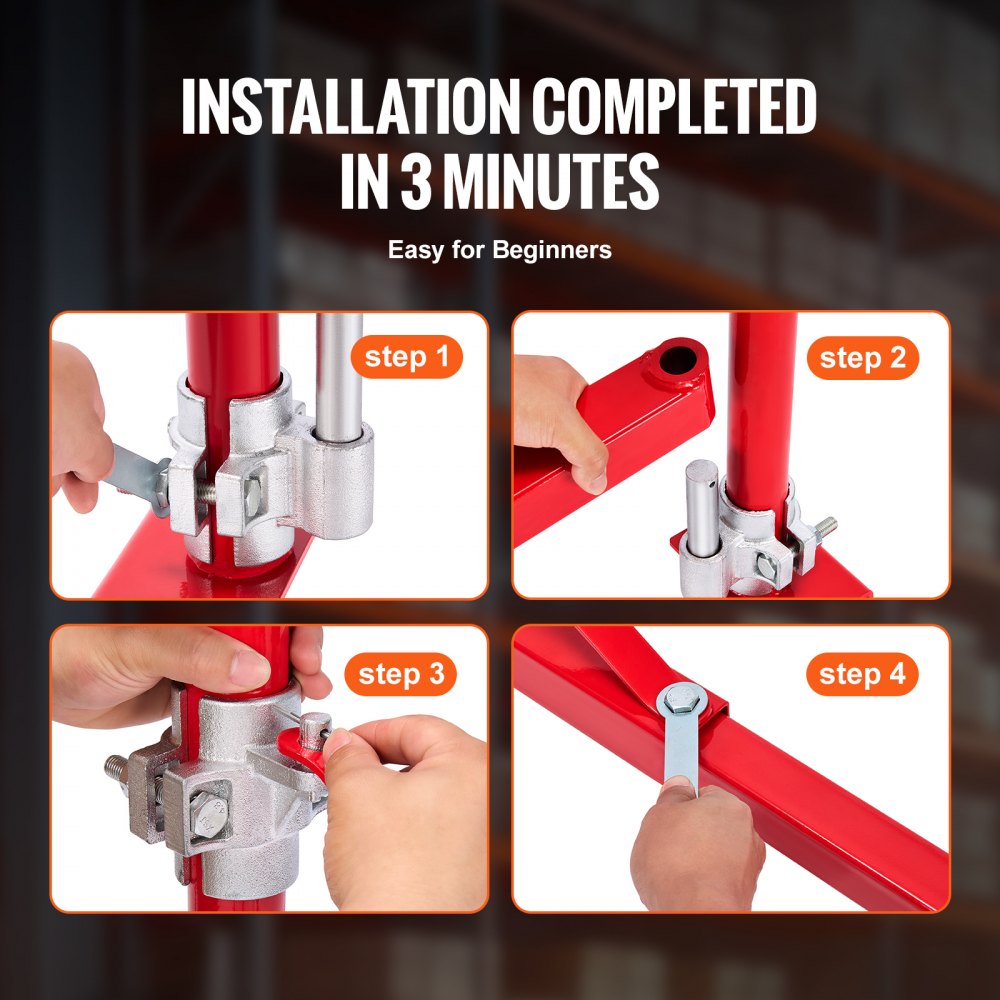 INSTALLATION COMPLETED IN 3 MINUTES

Easy for Beginners

step 1

step 2

step 3

step 4