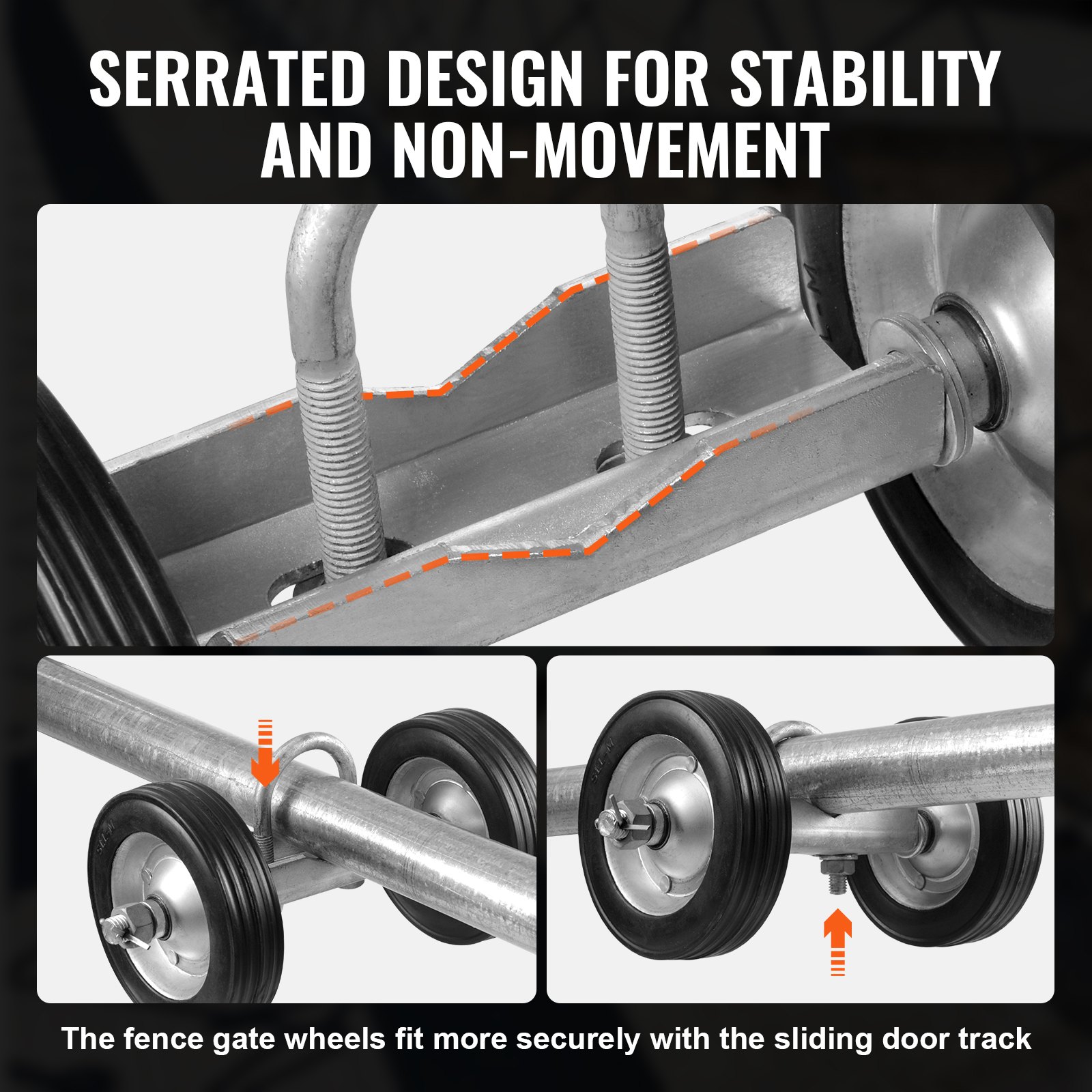 SERRATED DESIGN FOR STABILITY AND NON-MOVEMENT

The fence gate wheels fit more securely with the sliding door track