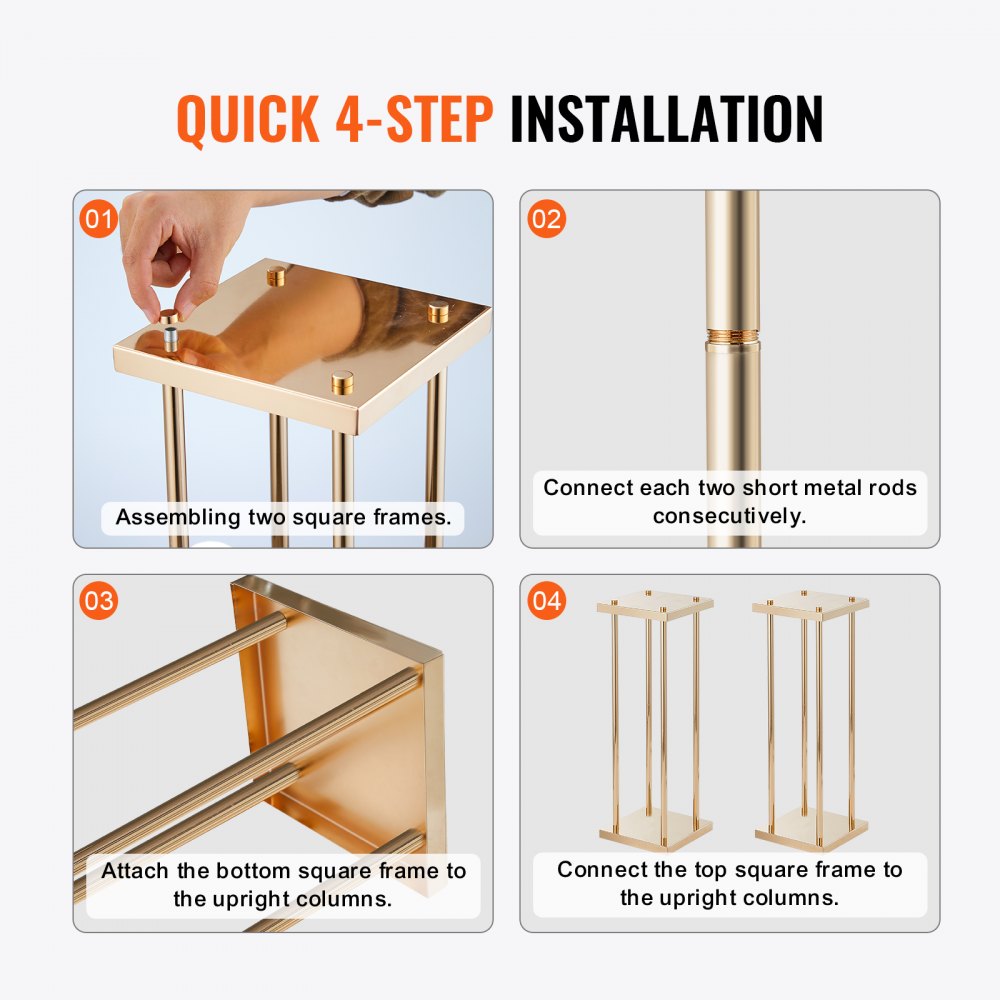 QUICK 4-STEP INSTALLATION

01

Assembling two square frames.

02

Connect each two short metal rods consecutively.

03

Attach the bottom square frame to the upright columns.

04

Connect the top square frame to the upright columns.