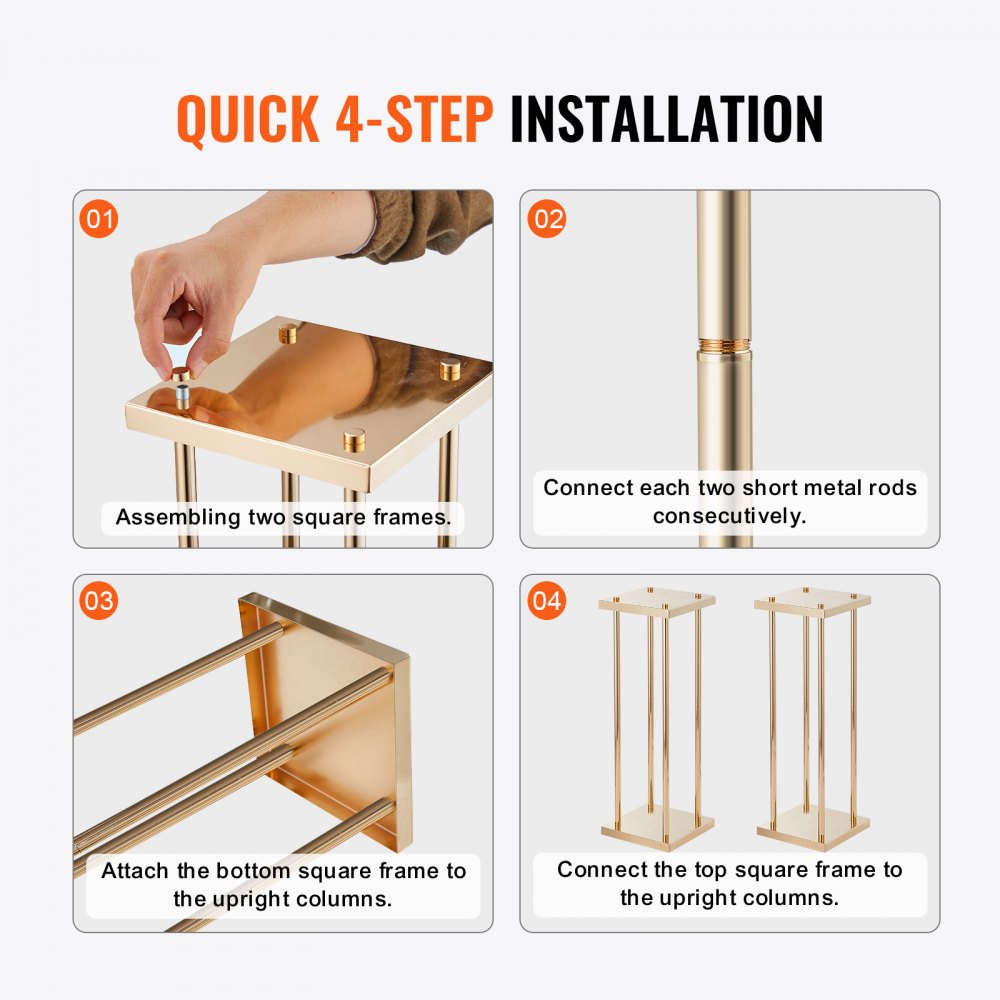 QUICK 4-STEP INSTALLATION

01

Assembling two square frames.

02

Connect each two short metal rods consecutively.

03

Attach the bottom square frame to the upright columns.

04

Connect the top square frame to the upright columns.