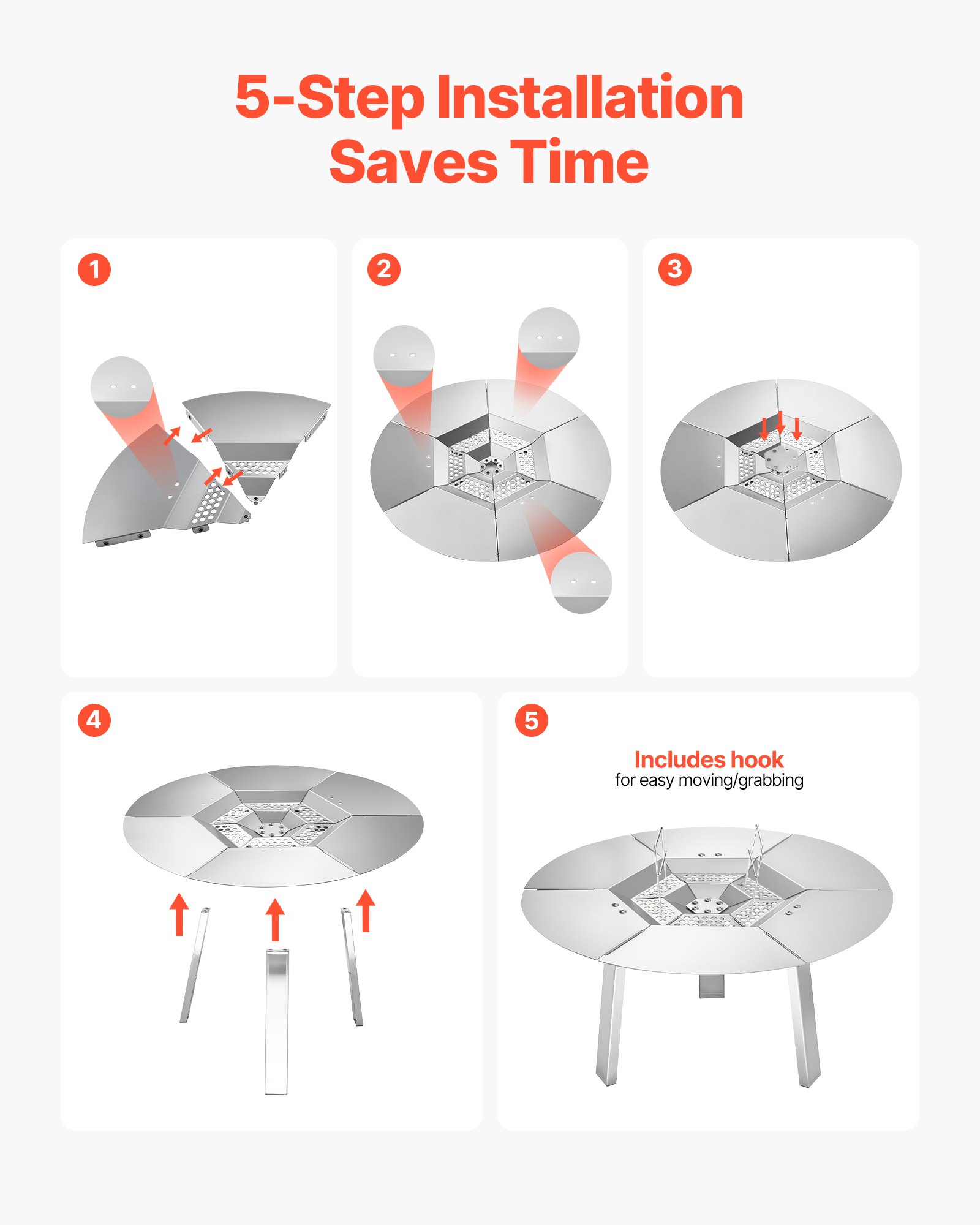 5-Step Installation Saves Time

1

2

3

4

5

Includes hook
for easy moving/grabbing