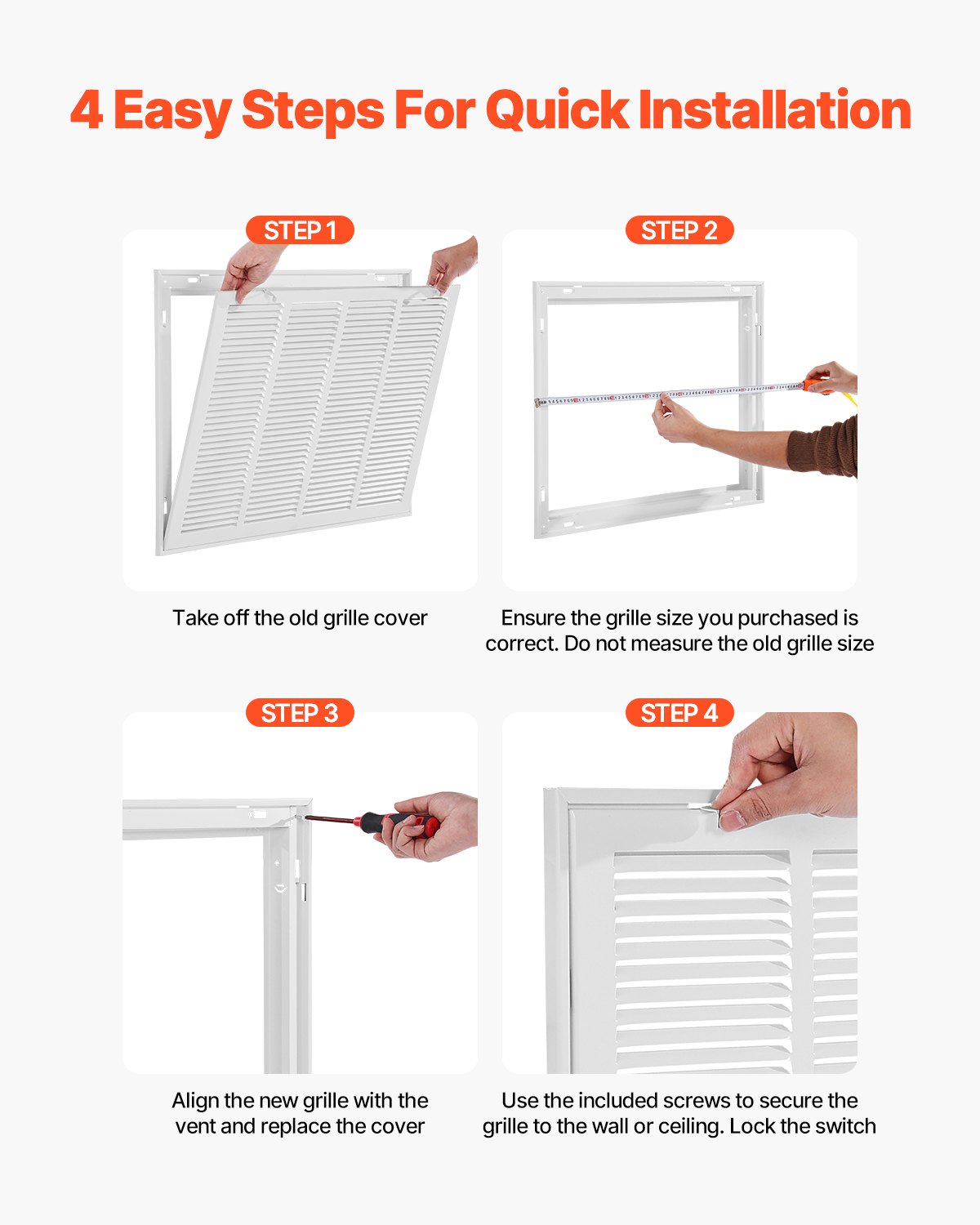 4 Easy Steps For Quick Installation

STEP 1

Take off the old grille cover

STEP 2

Ensure the grille size you purchased is correct. Do not measure the old grille size

STEP 3

Align the new grille with the vent and replace the cover

STEP 4

Use the included screws to secure the grille to the wall or ceiling. Lock the switch