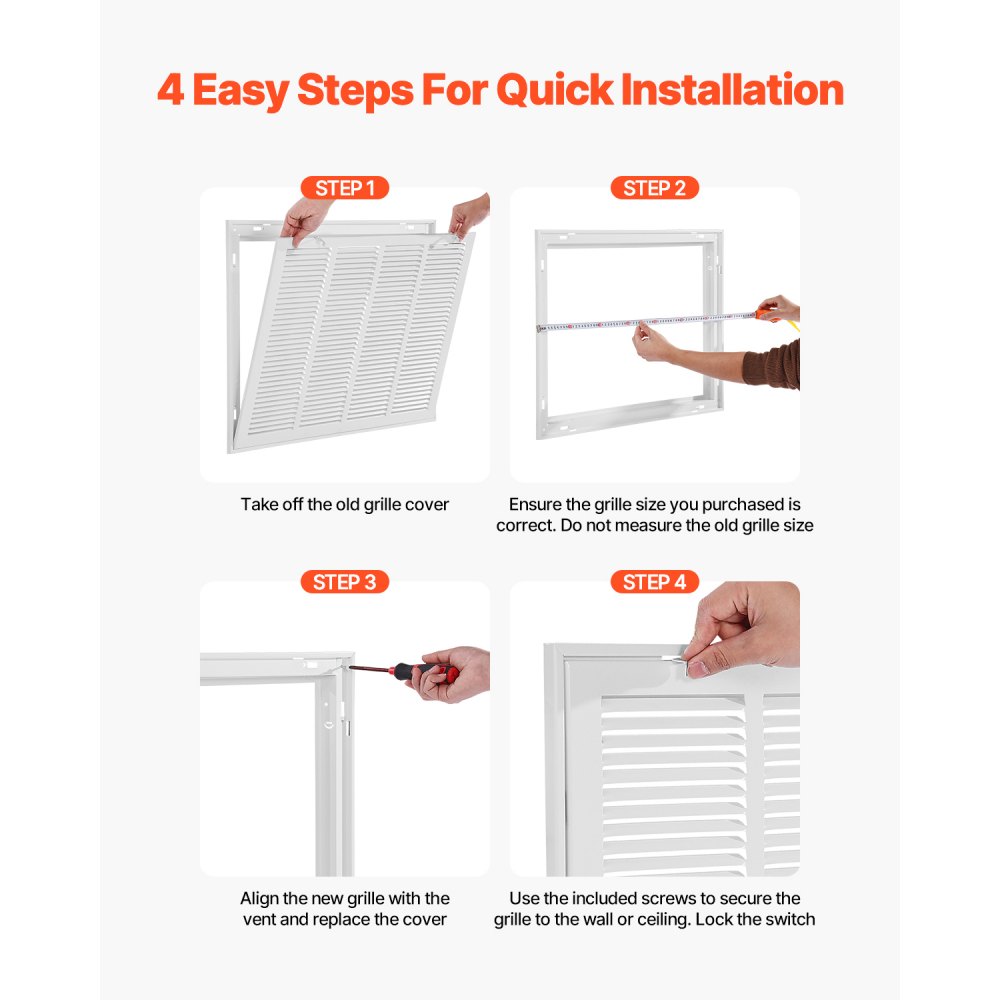 4 Easy Steps For Quick Installation

STEP 1

Take off the old grille cover

STEP 2

Ensure the grille size you purchased is correct. Do not measure the old grille size

STEP 3

Align the new grille with the vent and replace the cover

STEP 4

Use the included screws to secure the grille to the wall or ceiling. Lock the switch