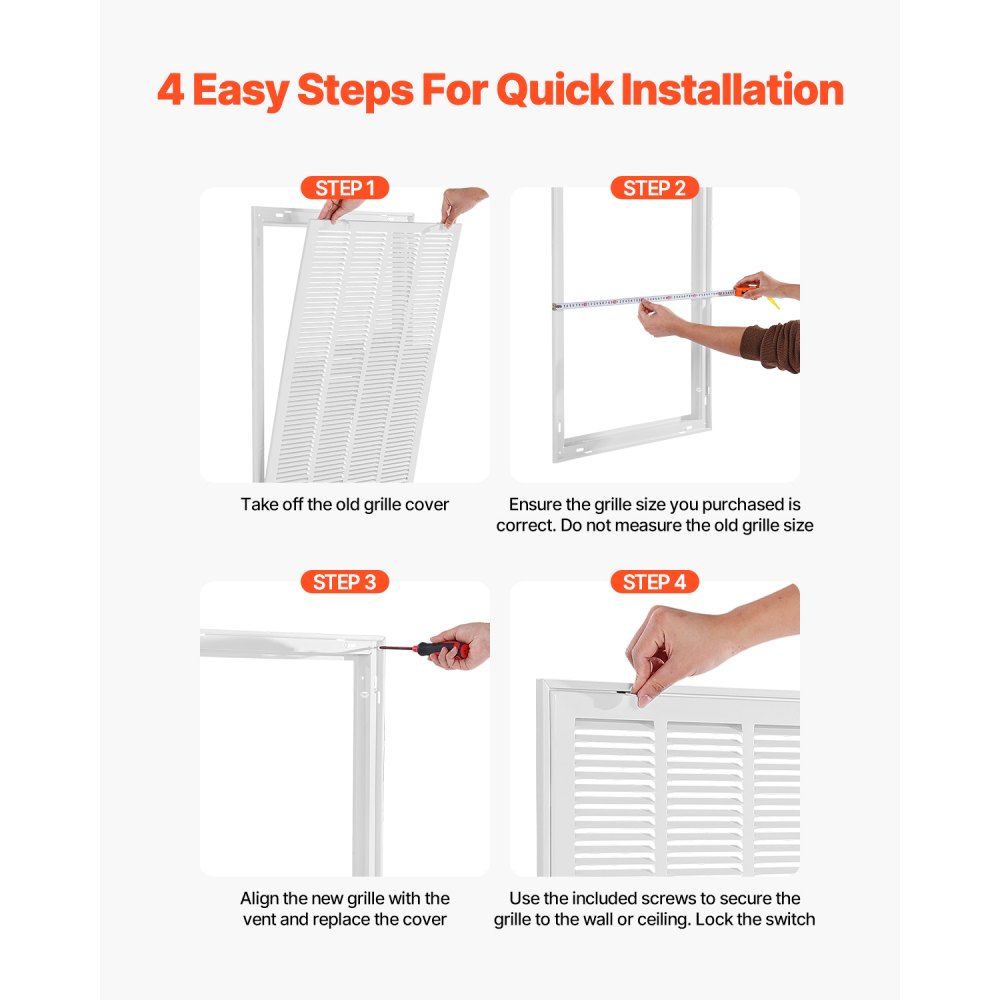 4 Easy Steps For Quick Installation

STEP 1

Take off the old grille cover

STEP 2

Ensure the grille size you purchased is correct. Do not measure the old grille size

STEP 3

Align the new grille with the vent and replace the cover

STEP 4

Use the included screws to secure the grille to the wall or ceiling. Lock the switch