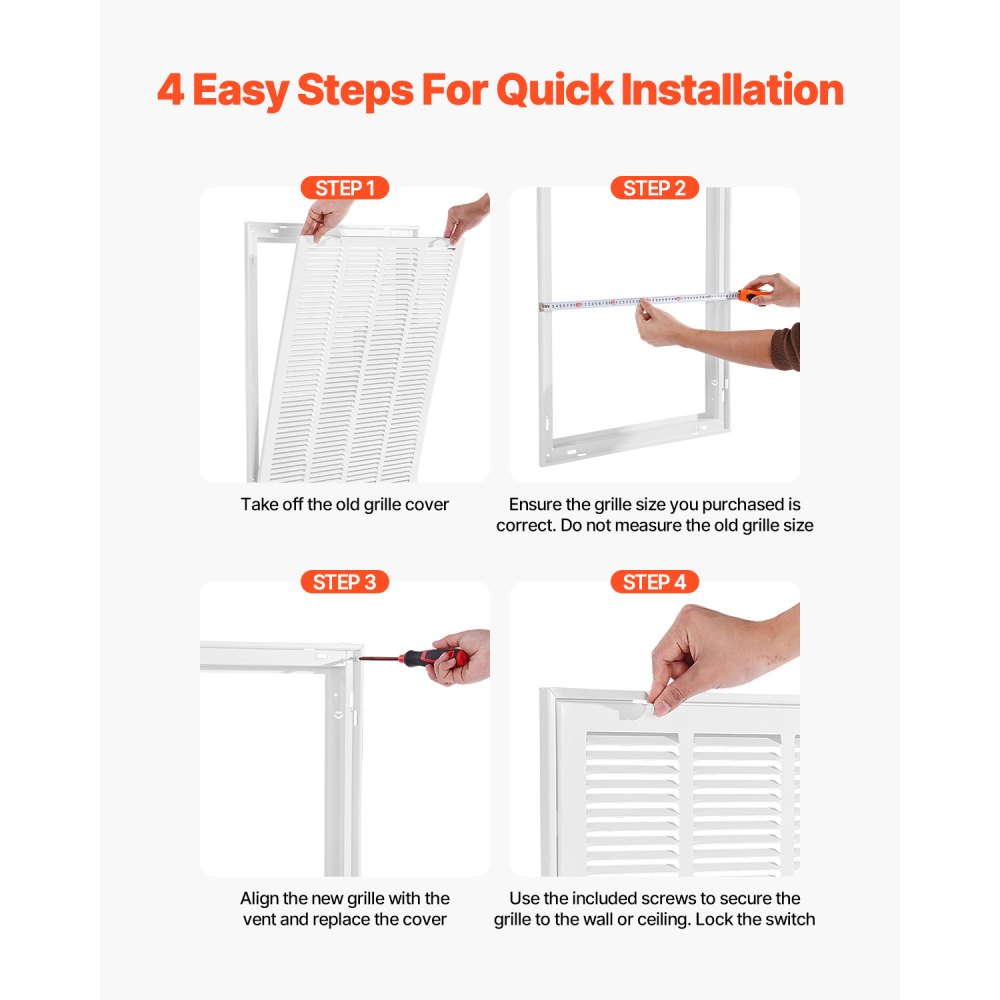 4 Easy Steps For Quick Installation

STEP 1

Take off the old grille cover

STEP 2

Ensure the grille size you purchased is correct. Do not measure the old grille size

STEP 3

Align the new grille with the vent and replace the cover

STEP 4

Use the included screws to secure the grille to the wall or ceiling. Lock the switch