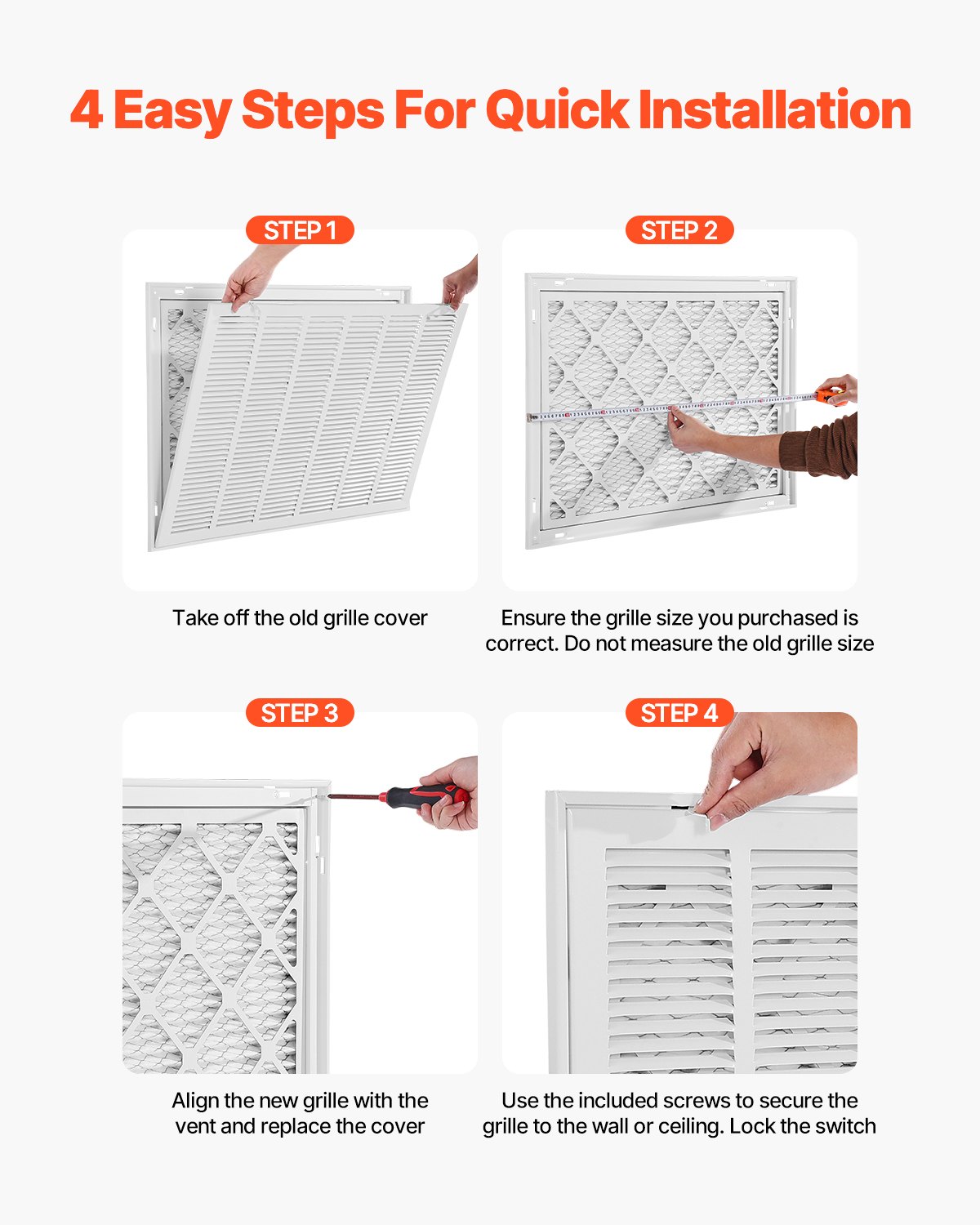 4 Easy Steps For Quick Installation

STEP 1

Take off the old grille cover

STEP 2

Ensure the grille size you purchased is correct. Do not measure the old grille size

STEP 3

Align the new grille with the vent and replace the cover

STEP 4

Use the included screws to secure the grille to the wall or ceiling. Lock the switch