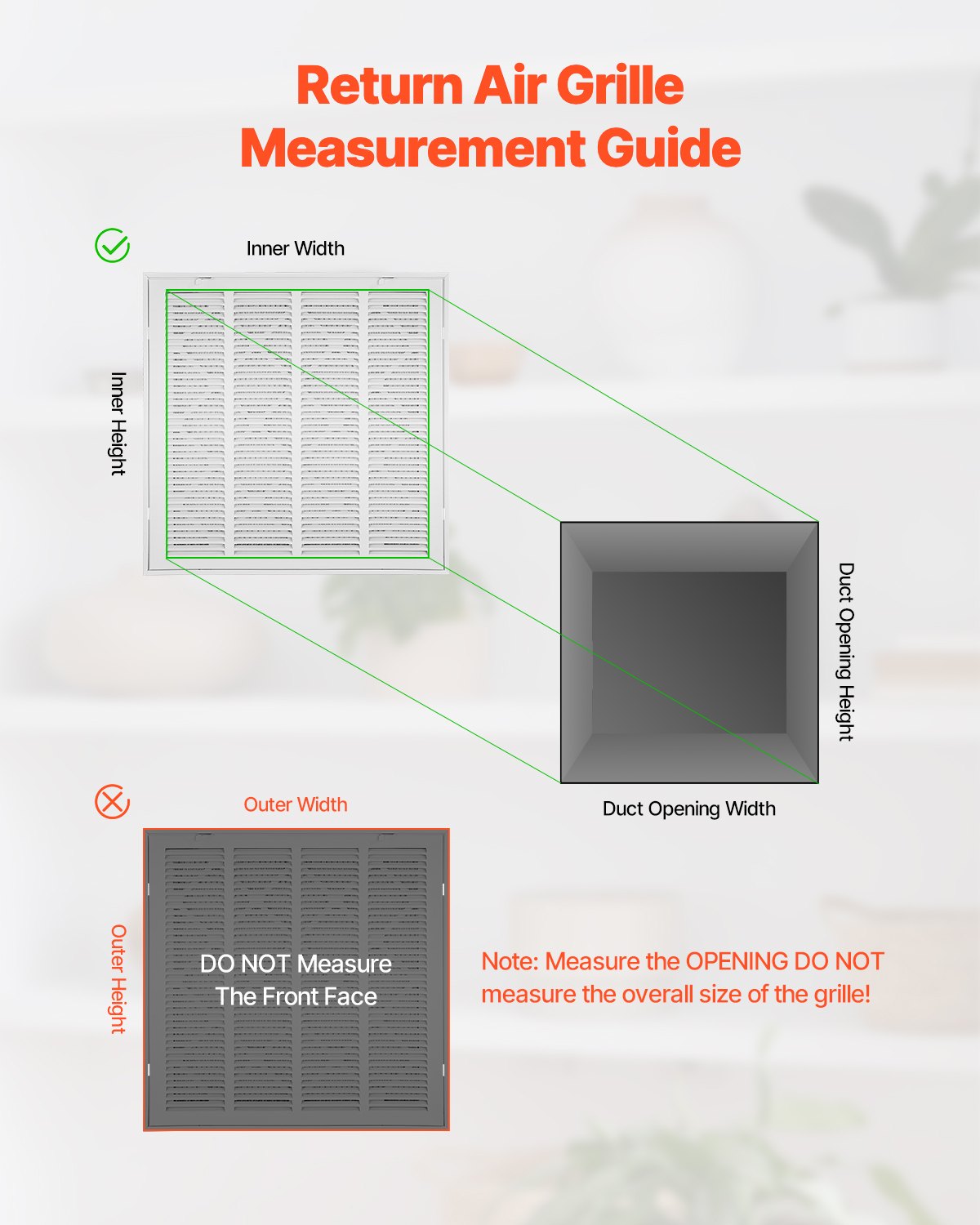 Return Air Grille Measurement Guide

Inner Width

Inner Height

Duct Opening Height

Duct Opening Width

Outer Width

Outer Height

DO NOT Measure The Front Face

Note: Measure the OPENING DO NOT measure the overall size of the grille!