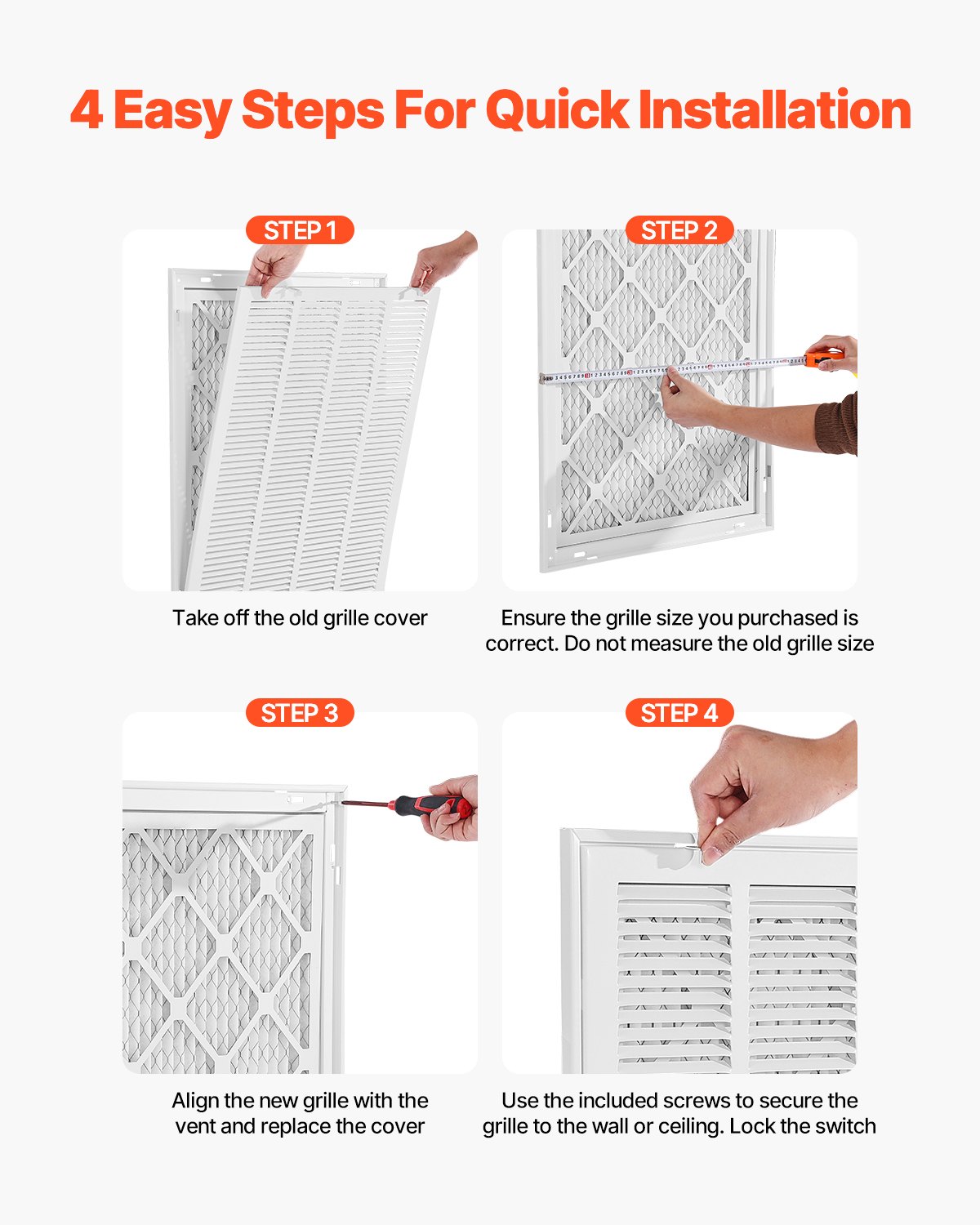 4 Easy Steps For Quick Installation

STEP 1

Take off the old grille cover

STEP 2

Ensure the grille size you purchased is correct. Do not measure the old grille size

STEP 3

Align the new grille with the vent and replace the cover

STEP 4

Use the included screws to secure the grille to the wall or ceiling. Lock the switch