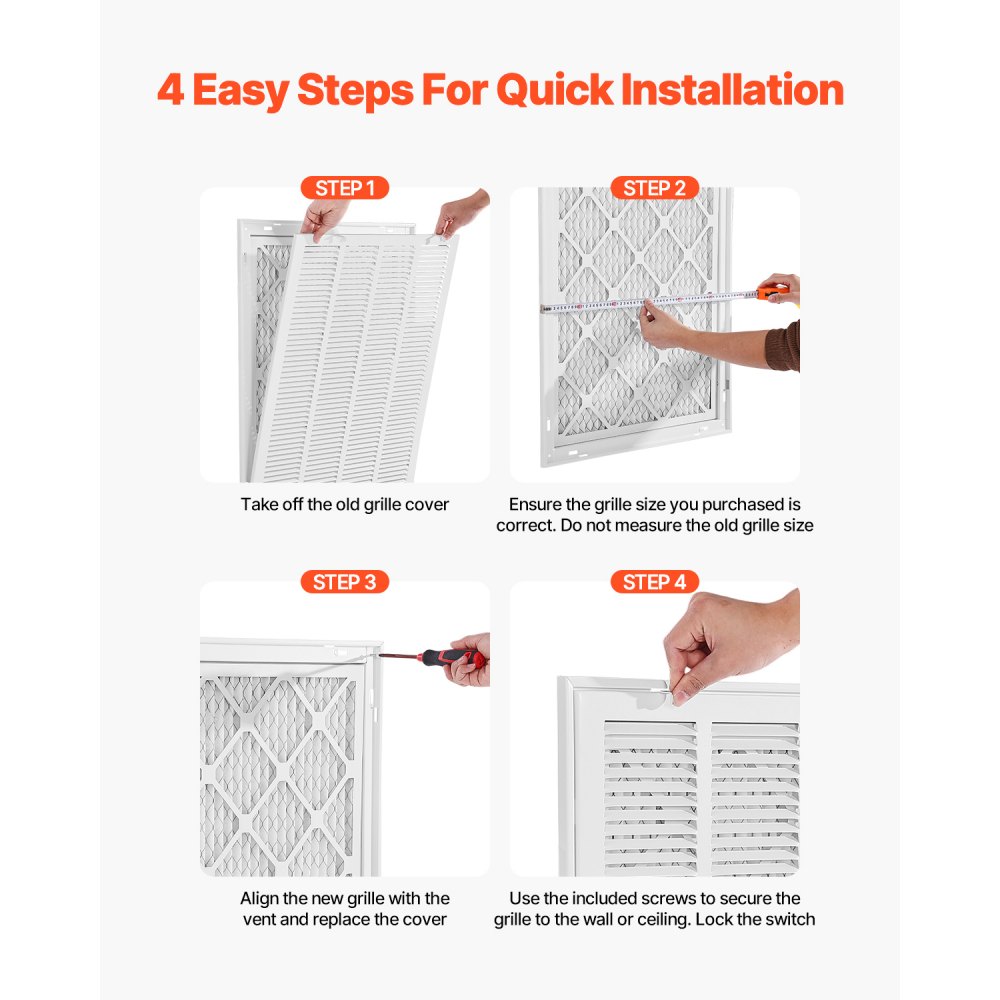 4 Easy Steps For Quick Installation

STEP 1

Take off the old grille cover

STEP 2

Ensure the grille size you purchased is correct. Do not measure the old grille size

STEP 3

Align the new grille with the vent and replace the cover

STEP 4

Use the included screws to secure the grille to the wall or ceiling. Lock the switch