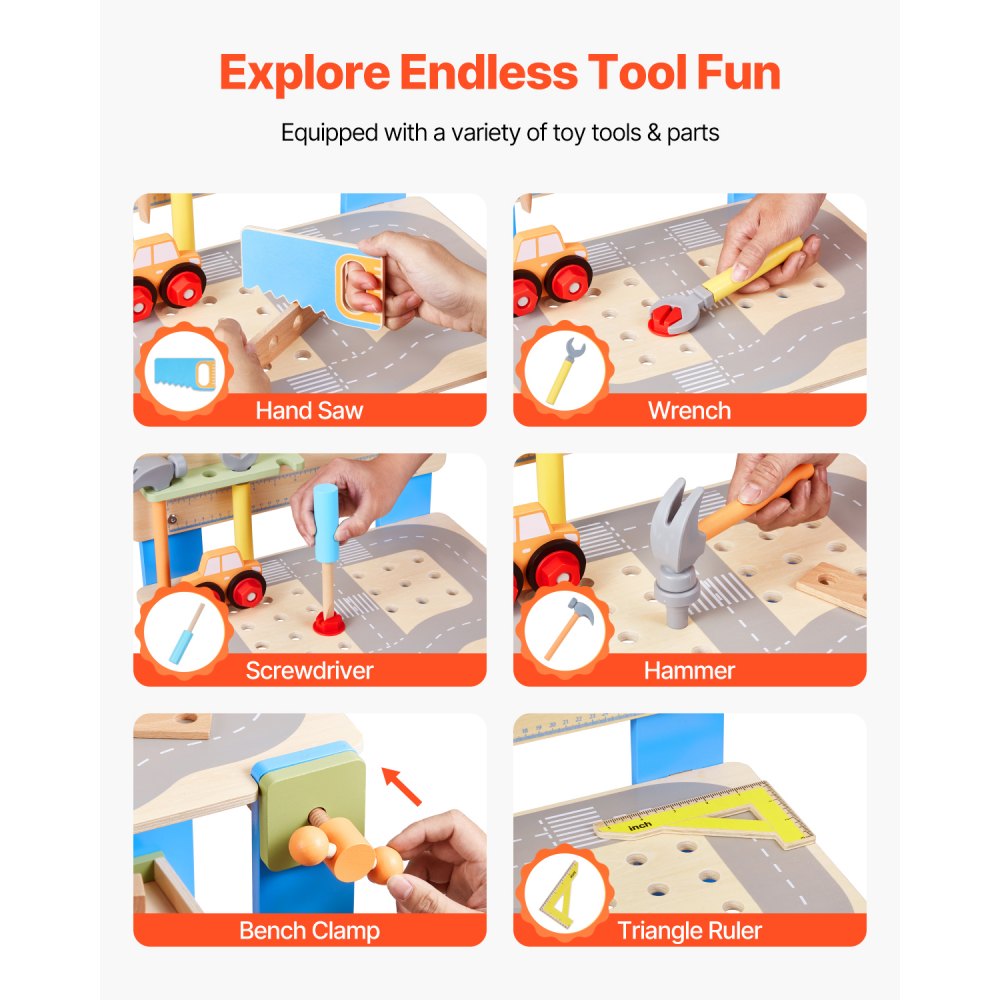 Explore Endless Tool Fun

Equipped with a variety of toy tools & parts

Hand Saw

Wrench

Screwdriver

Hammer

Bench Clamp

inch

Triangle Ruler