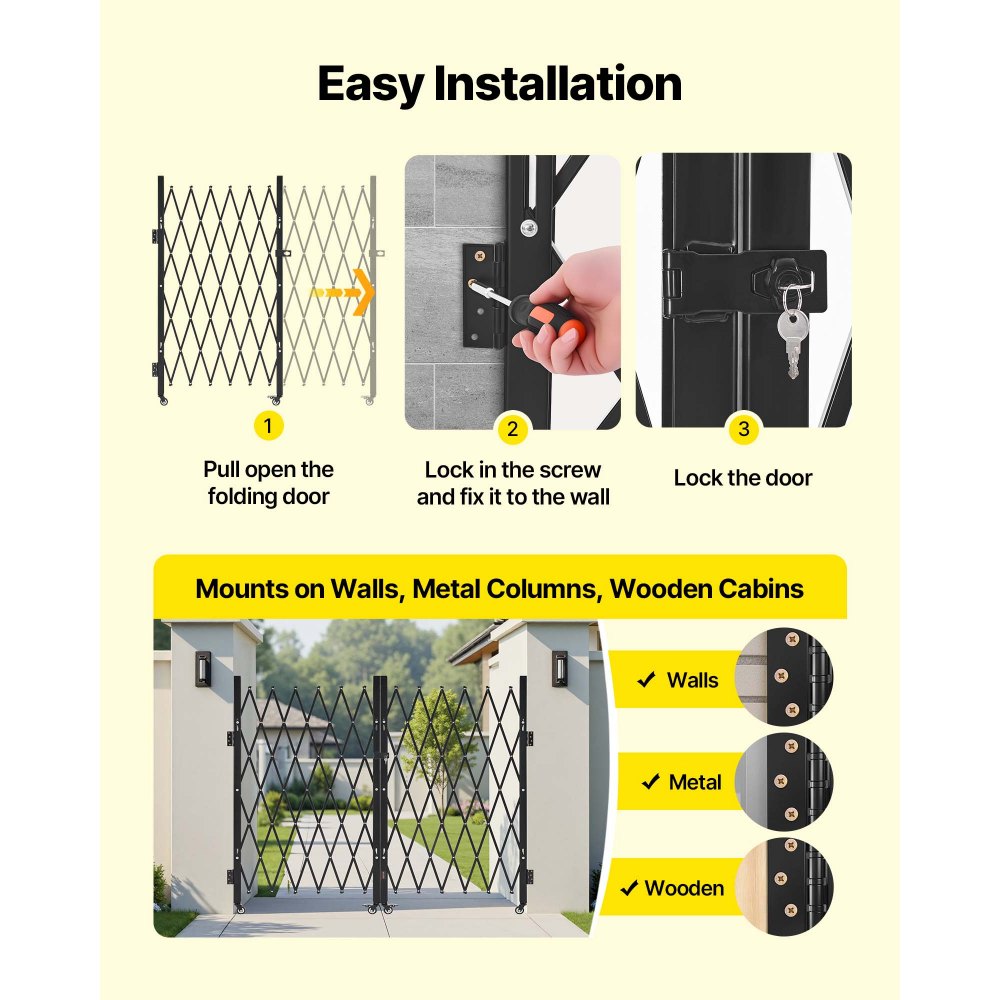 Easy Installation

1
Pull open the folding door

2
Lock in the screw and fix it to the wall

3
Lock the door

Mounts on Walls, Metal Columns, Wooden Cabins

✓ Walls

✓ Metal

✓ Wooden