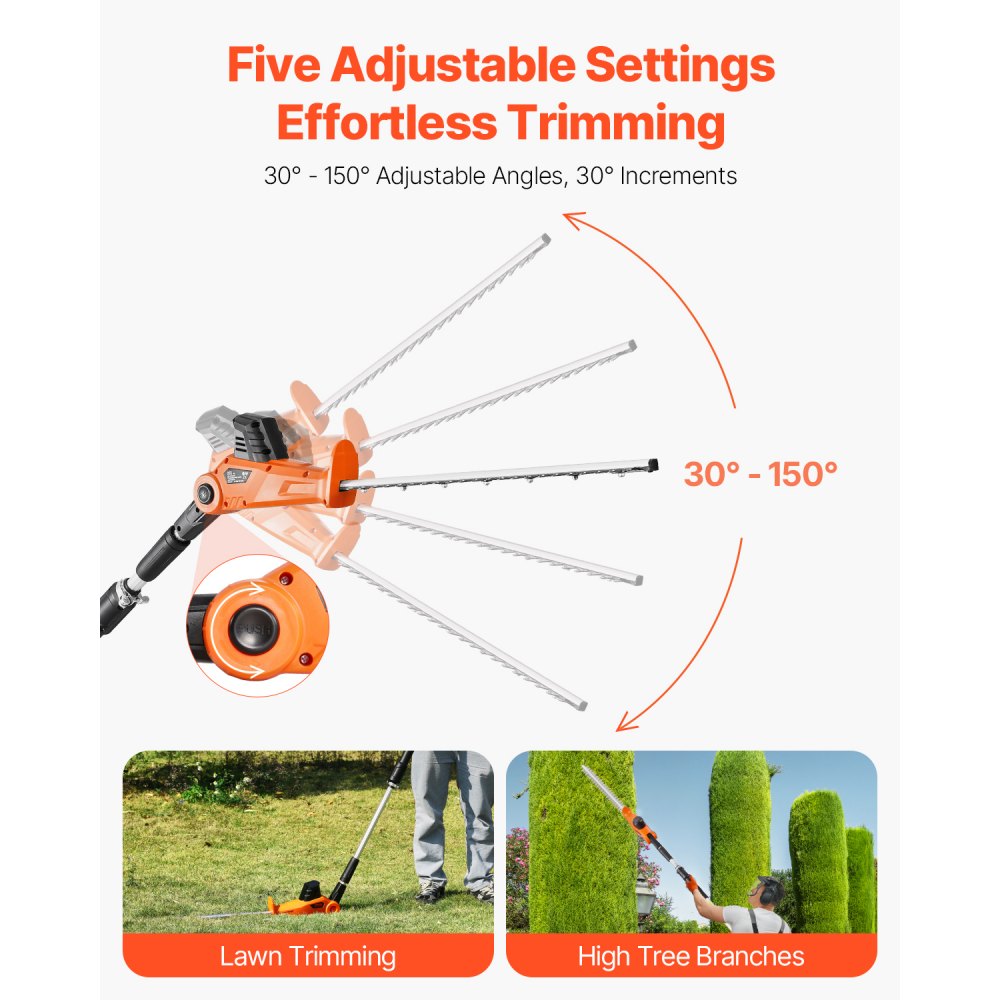 Five Adjustable Settings
Effortless Trimming

30° - 150° Adjustable Angles, 30° Increments

30° - 150°

PUSH

Lawn Trimming

High Tree Branches