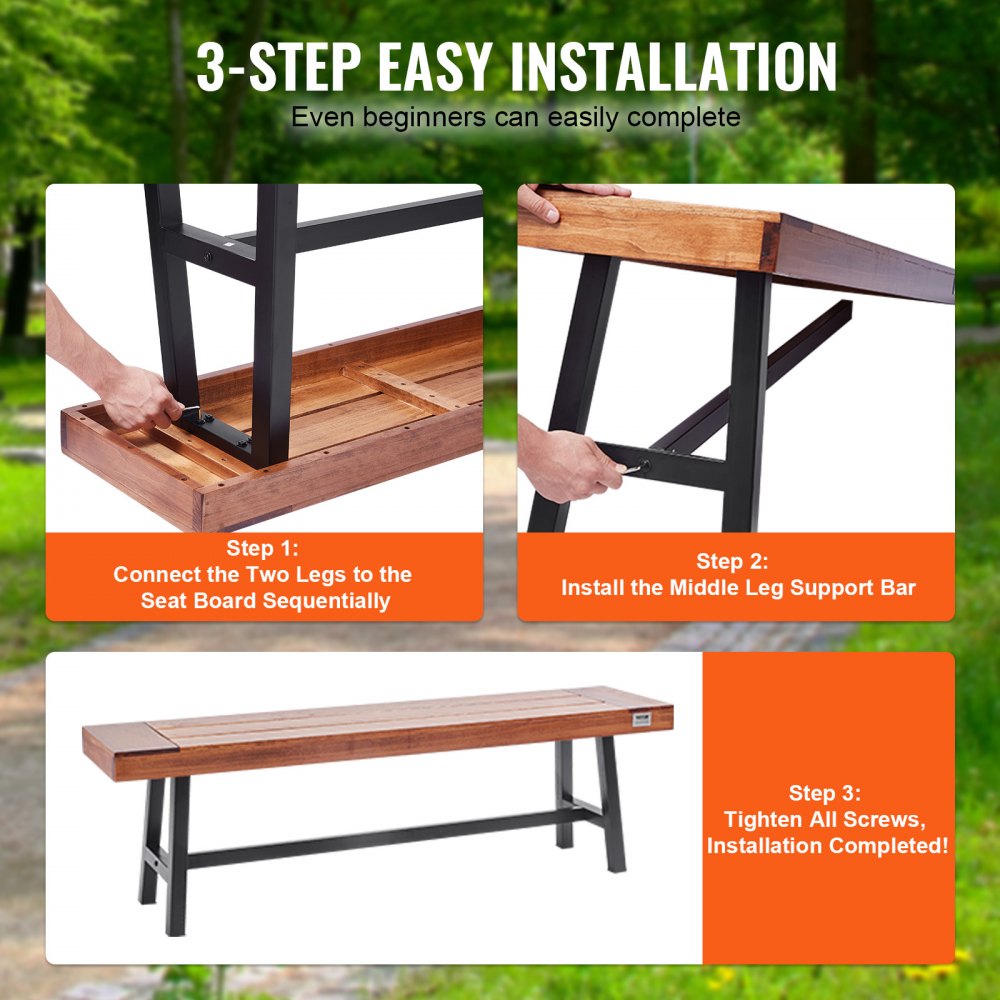 3-STEP EASY INSTALLATION
Even beginners can easily complete

Step 1:
Connect the Two Legs to the Seat Board Sequentially

Step 2:
Install the Middle Leg Support Bar

Step 3:
Tighten All Screws, Installation Completed!