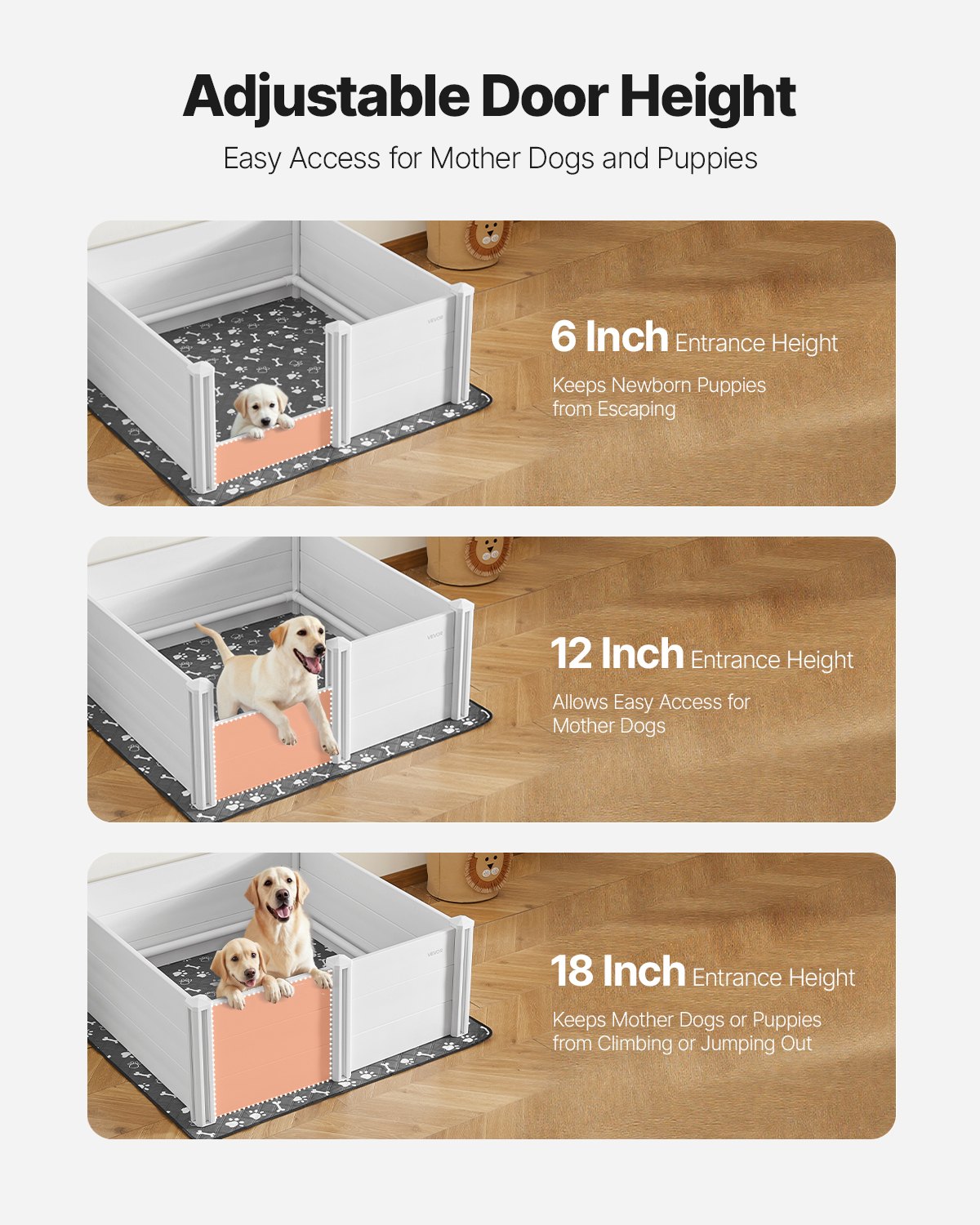 Adjustable Door Height

Easy Access for Mother Dogs and Puppies

VEVOR

6 Inch Entrance Height

Keeps Newborn Puppies from Escaping

VEVOR

12 Inch Entrance Height

Allows Easy Access for Mother Dogs

VEVOR

18 Inch Entrance Height

Keeps Mother Dogs or Puppies from Climbing or Jumping Out