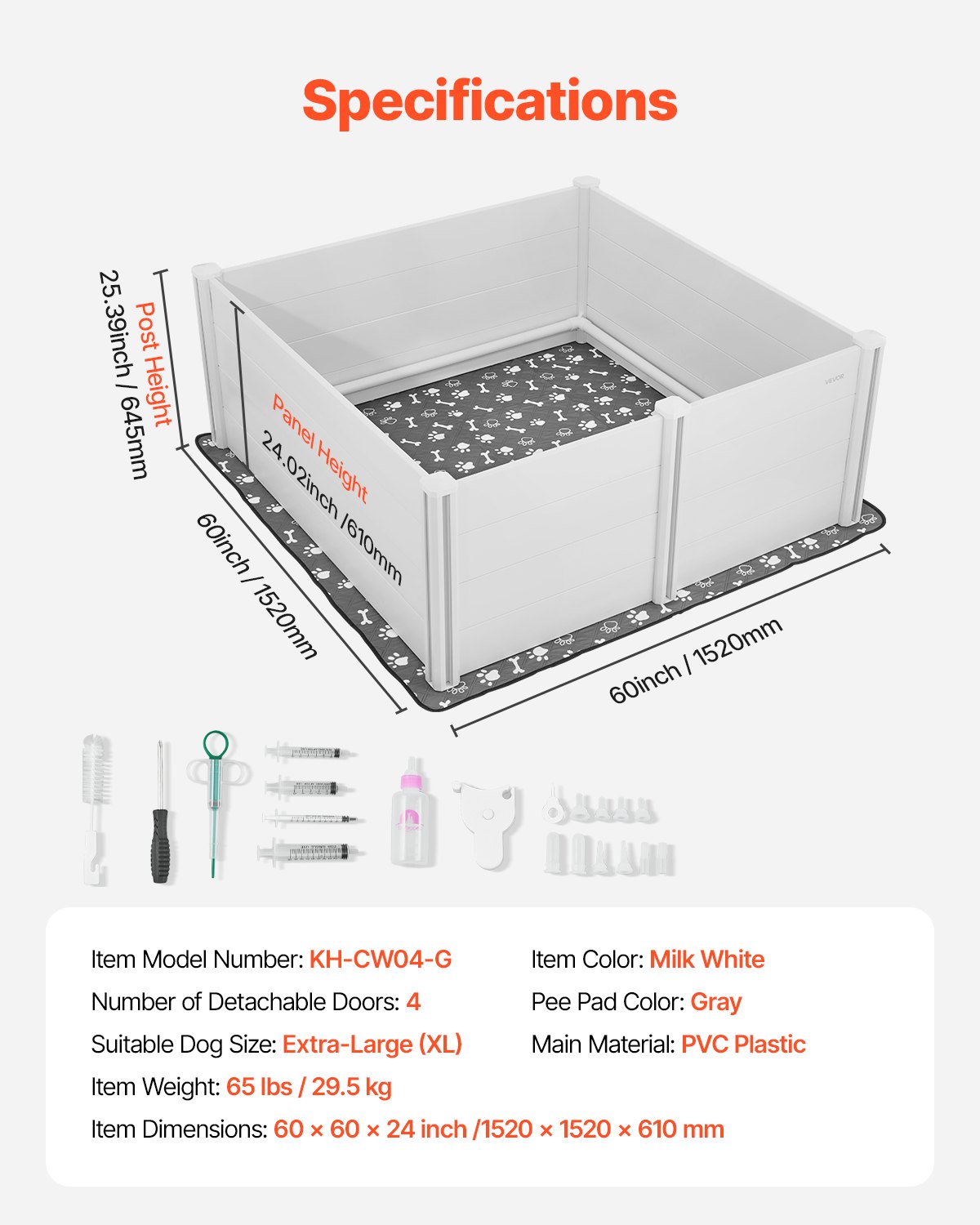 Specifications

Post Height
25.39inch / 645mm

Panel Height
24.02inch /610mm

60inch / 1520mm

60inch / 1520mm

VEVOR

Item Model Number: KH-CW04-G

Number of Detachable Doors: 4

Suitable Dog Size: Extra-Large (XL)

Item Weight: 65 lbs / 29.5 kg

Item Dimensions: 60 × 60 × 24 inch /1520 × 1520 × 610 mm

Item Color: Milk White

Pee Pad Color: Gray

Main Material: PVC Plastic