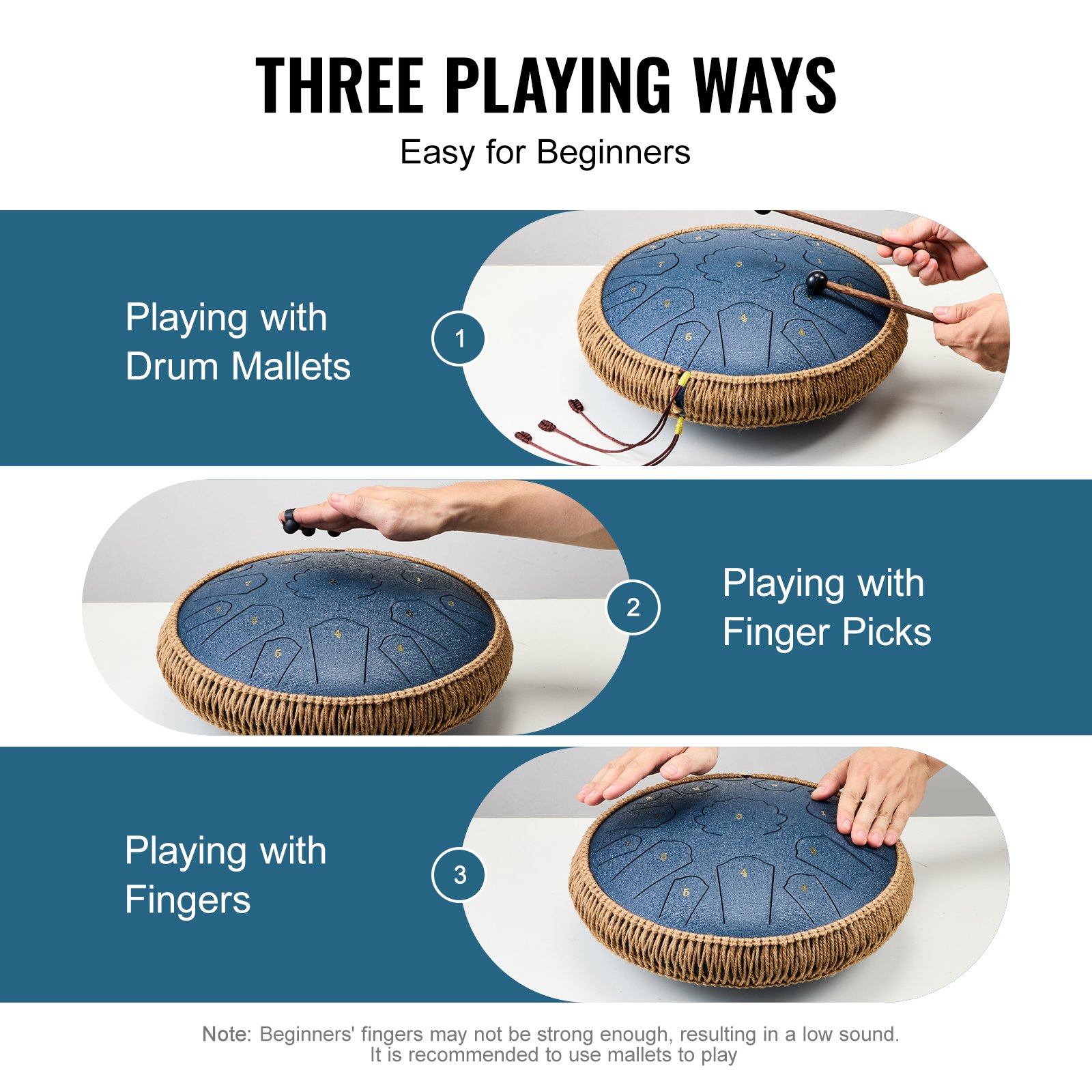 THREE PLAYING WAYS

Easy for Beginners

Playing with Drum Mallets

1

2

Playing with Finger Picks

Playing with Fingers

3

Note: Beginners' fingers may not be strong enough, resulting in a low sound. It is recommended to use mallets to play