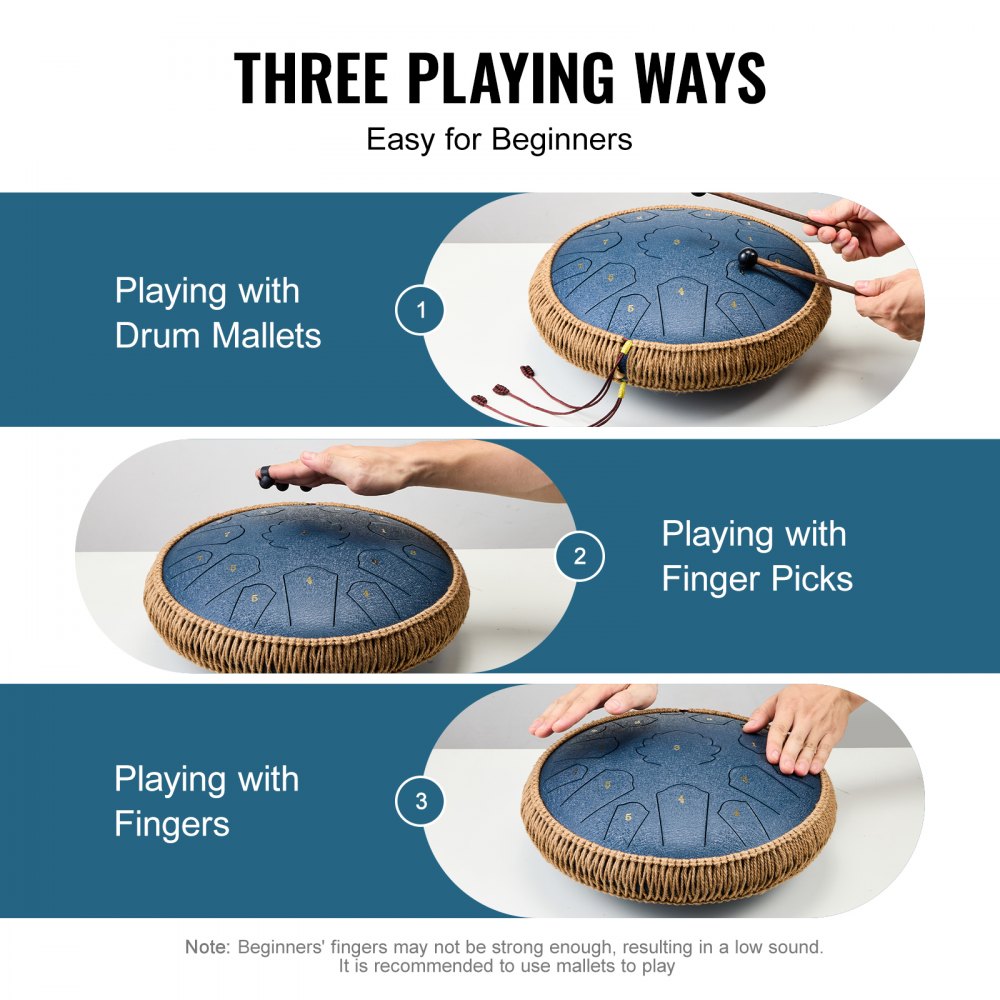 THREE PLAYING WAYS
Easy for Beginners

Playing with Drum Mallets

1

2

Playing with Finger Picks

Playing with Fingers

3

Note: Beginners' fingers may not be strong enough, resulting in a low sound. It is recommended to use mallets to play