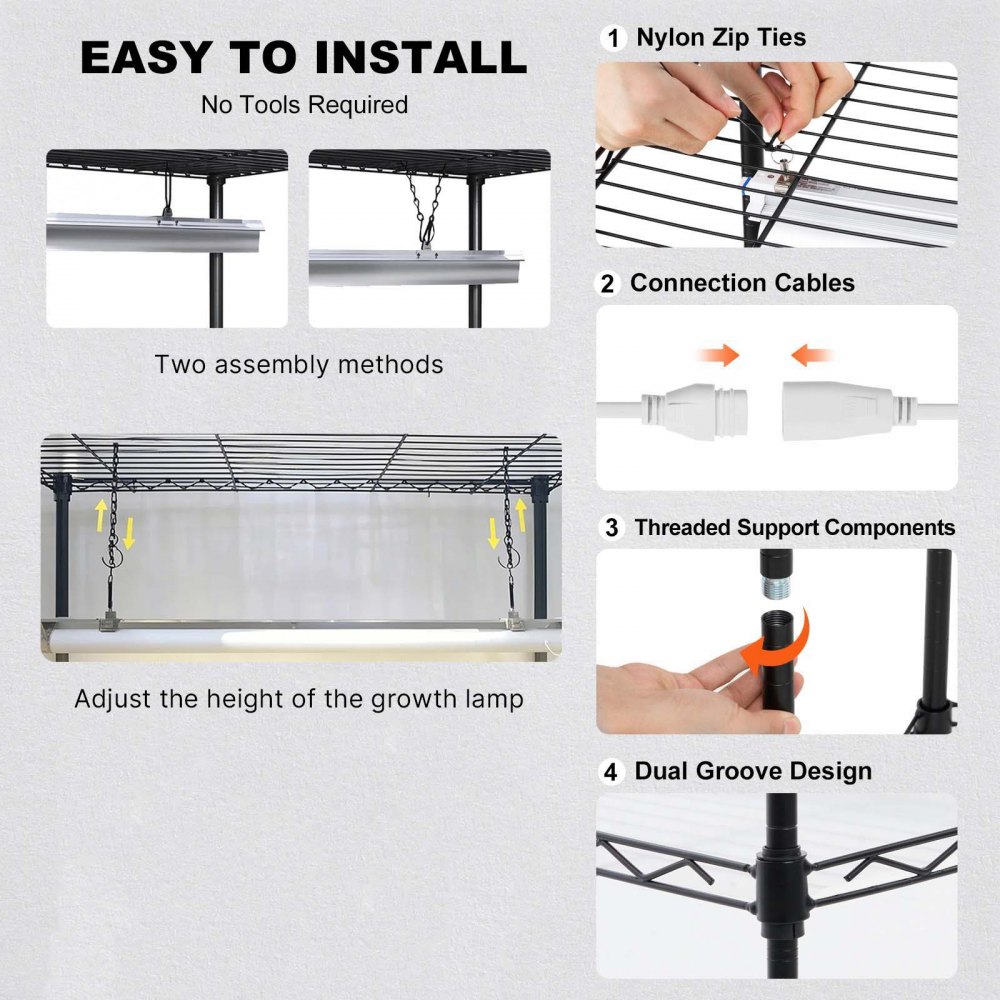 EASY TO INSTALL

No Tools Required

Two assembly methods

Adjust the height of the growth lamp

1 Nylon Zip Ties

2 Connection Cables

3 Threaded Support Components

4 Dual Groove Design