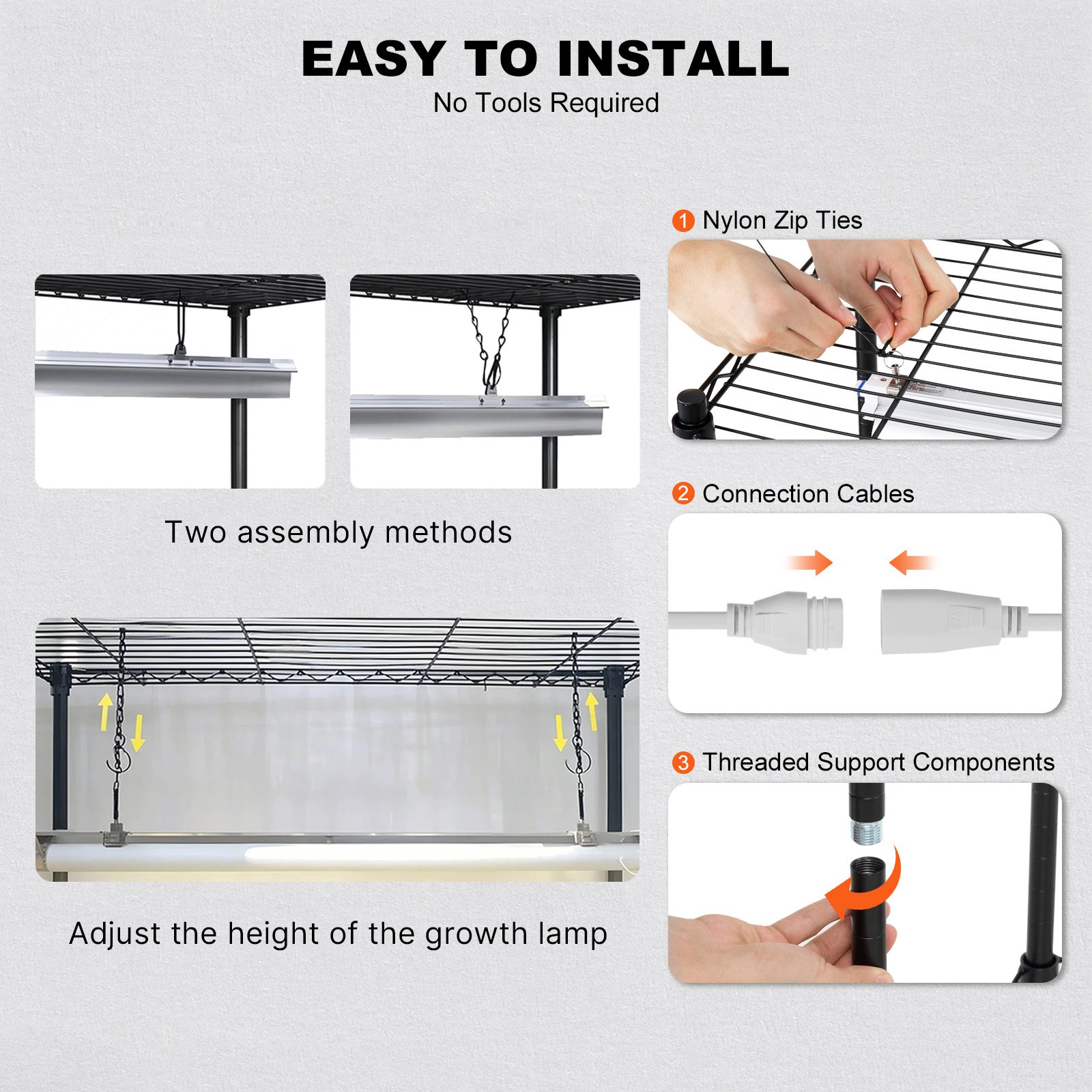 EASY TO INSTALL
No Tools Required

Two assembly methods

Adjust the height of the growth lamp

1 Nylon Zip Ties

2 Connection Cables

3 Threaded Support Components