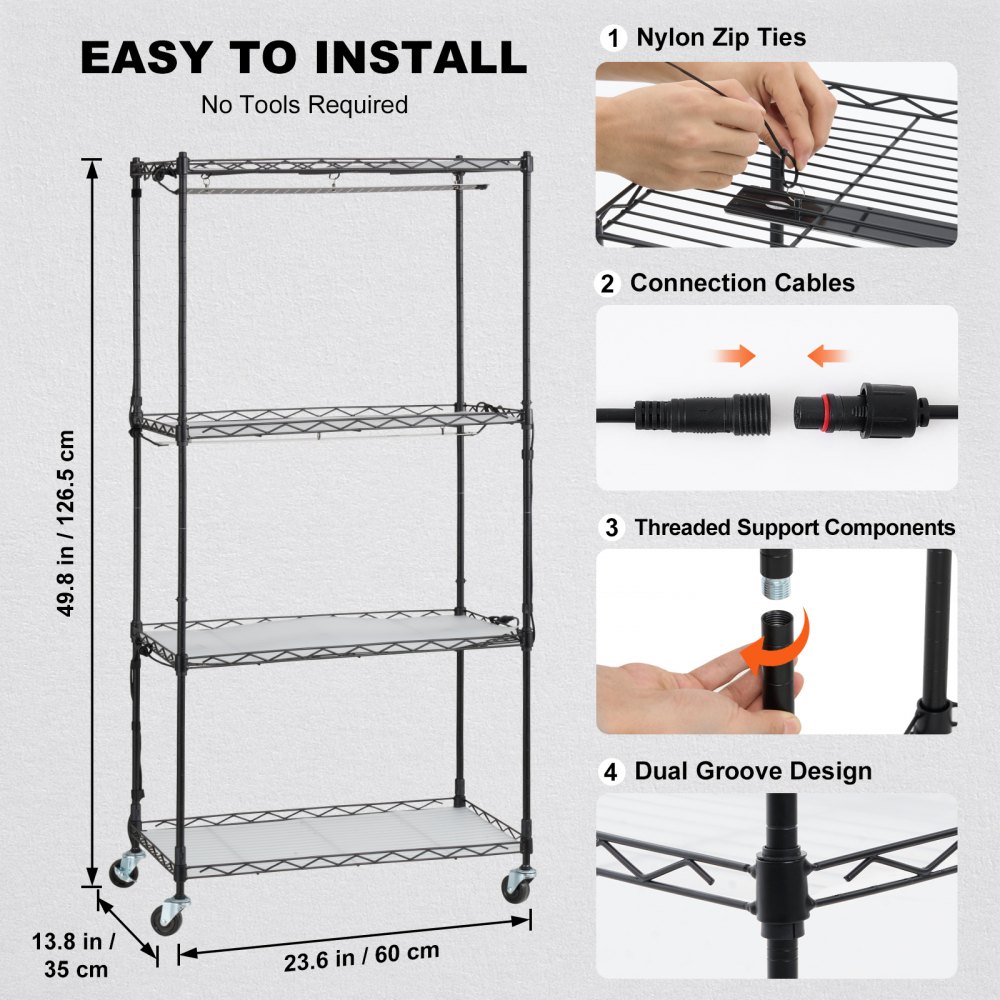 EASY TO INSTALL

No Tools Required

49.8 in / 126.5 cm

13.8 in / 35 cm

23.6 in / 60 cm

1 Nylon Zip Ties

2 Connection Cables

3 Threaded Support Components

4 Dual Groove Design