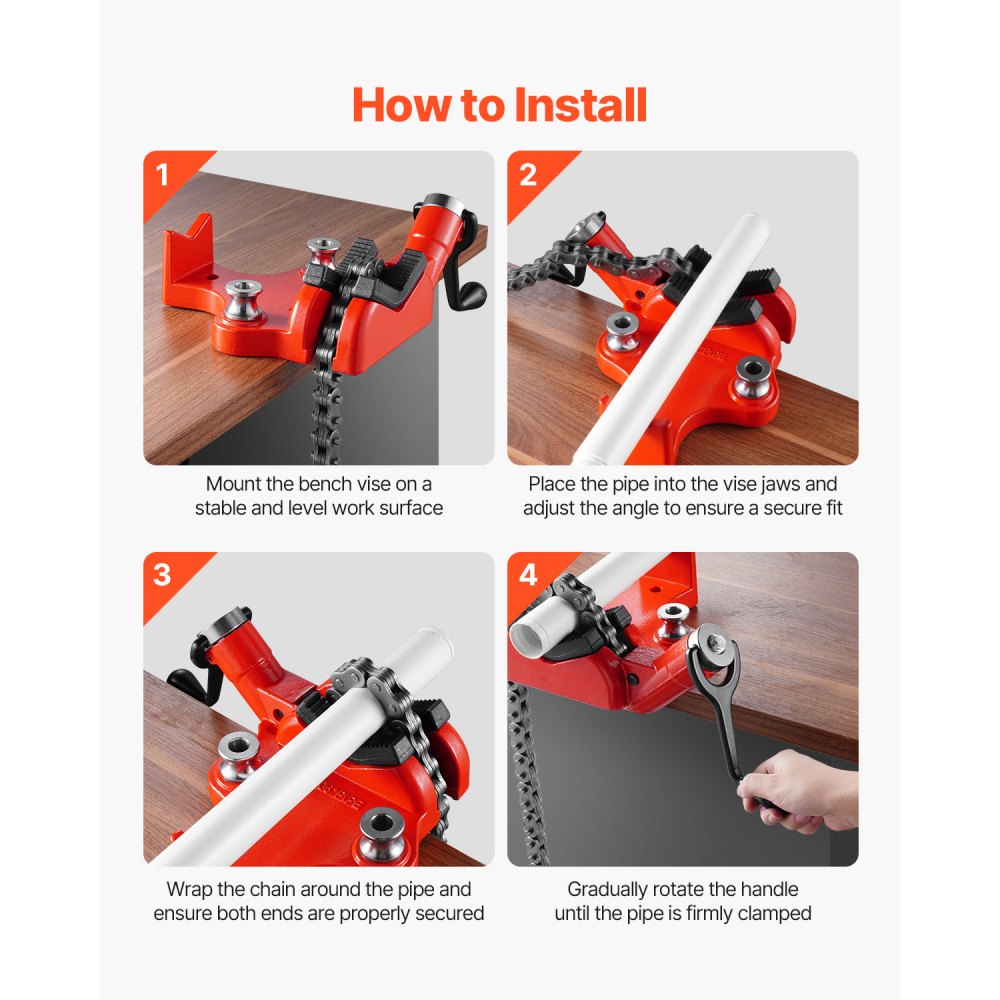 How to Install

1

Mount the bench vise on a stable and level work surface

2

Place the pipe into the vise jaws and adjust the angle to ensure a secure fit

3

Wrap the chain around the pipe and ensure both ends are properly secured

4

Gradually rotate the handle until the pipe is firmly clamped