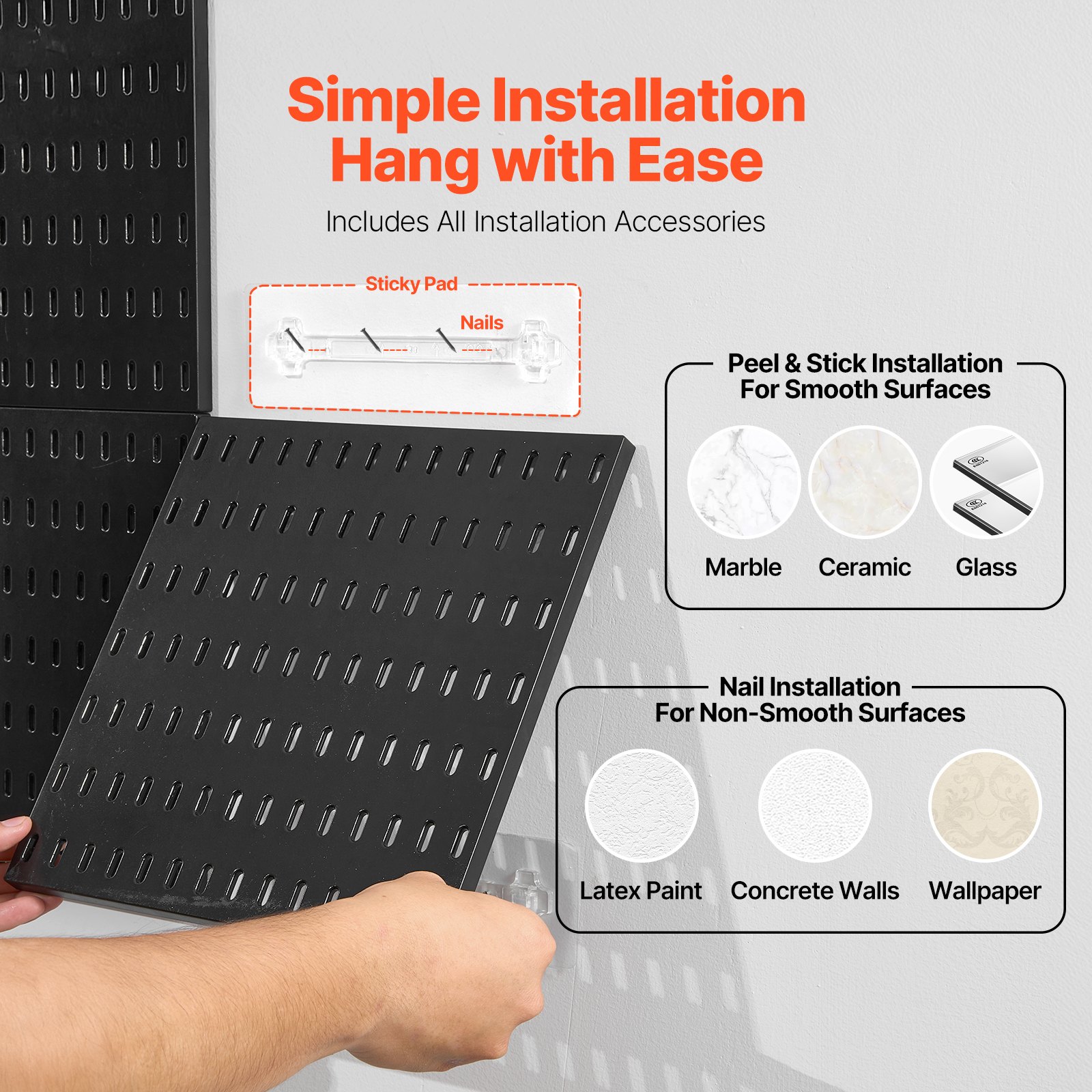 Simple Installation
Hang with Ease

Includes All Installation Accessories

Sticky Pad

Nails

Peel & Stick Installation
For Smooth Surfaces

Marble

Ceramic

Glass

Nail Installation
For Non-Smooth Surfaces

Latex Paint

Concrete Walls

Wallpaper