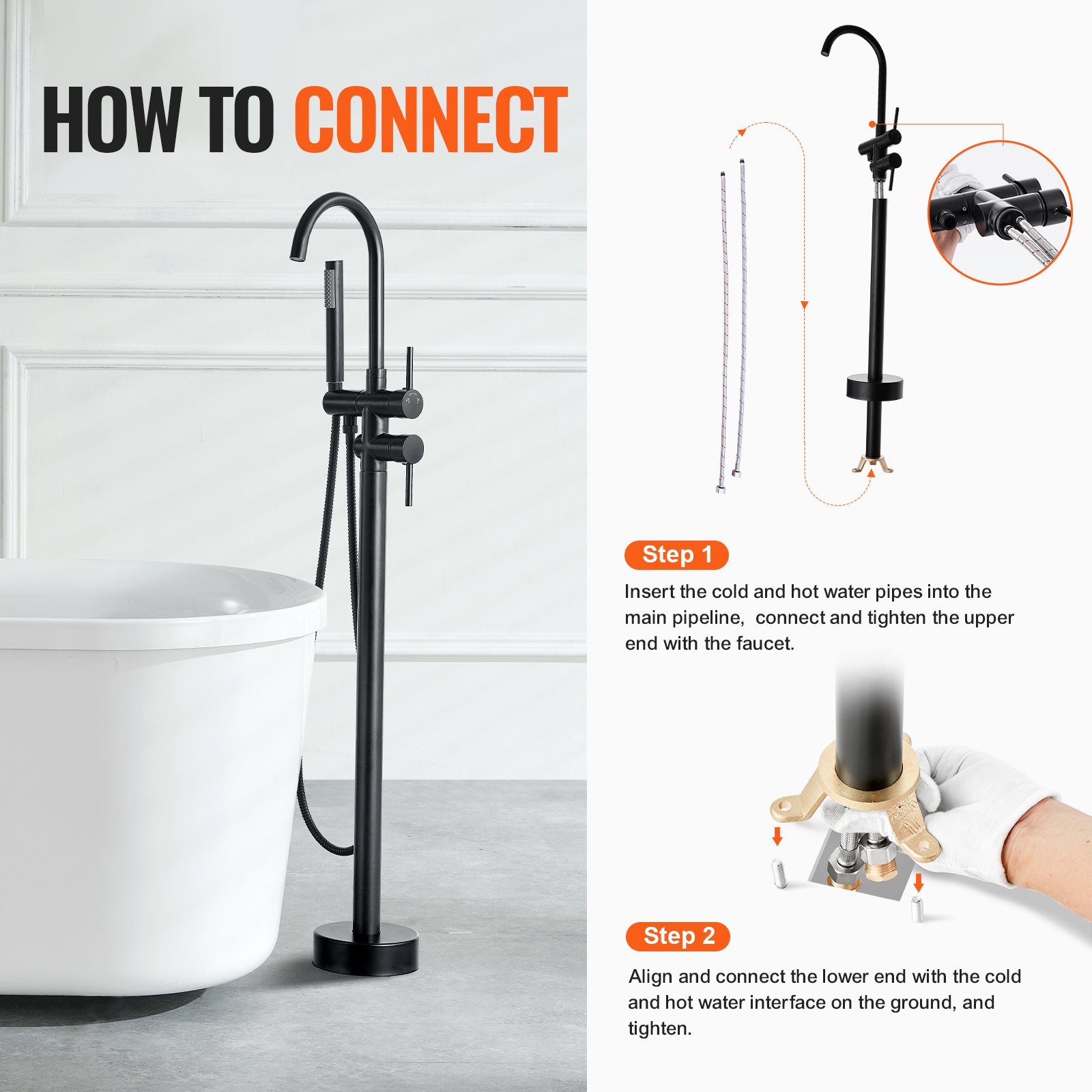 HOW TO CONNECT

Step 1

Insert the cold and hot water pipes into the main pipeline, connect and tighten the upper end with the faucet.

Step 2

Align and connect the lower end with the cold and hot water interface on the ground, and tighten.