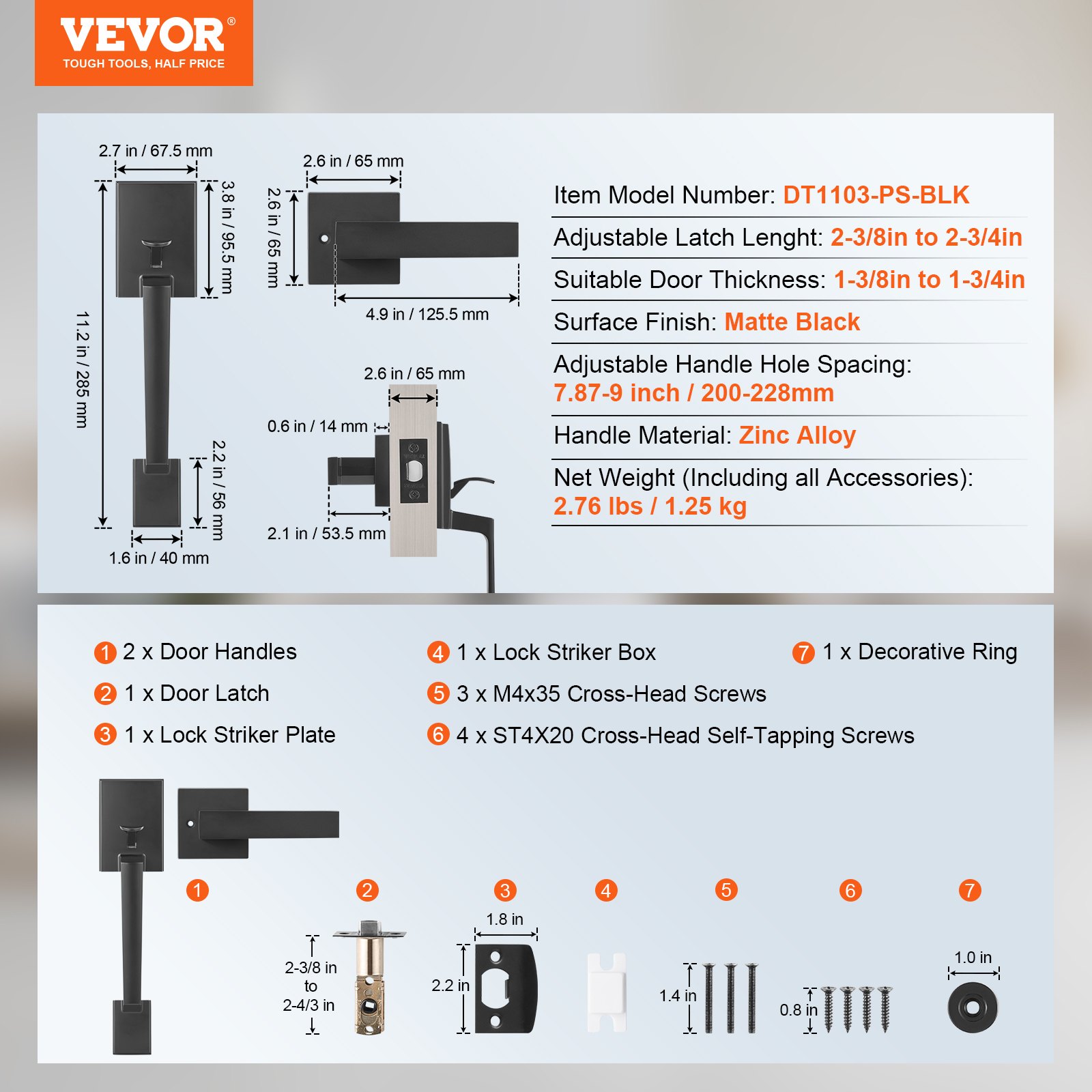 VEVOR®
TOUGH TOOLS, HALF PRICE

2.7 in / 67.5 mm
3.8 in / 95.5 mm
11.2 in / 285 mm
2.2 in / 56 mm
1.6 in / 40 mm
2.6 in / 65 mm
2.6 in / 65 mm
4.9 in / 125.5 mm
2.6 in / 65 mm
0.6 in / 14 mm
2.1 in / 53.5 mm

Item Model Number: DT1103-PS-BLK
Adjustable Latch Lenght: 2-3/8in to 2-3/4in
Suitable Door Thickness: 1-3/8in to 1-3/4in
Surface Finish: Matte Black
Adjustable Handle Hole Spacing: 7.87-9 inch / 200-228mm
Handle Material: Zinc Alloy
Net Weight (Including all Accessories): 2.76 lbs / 1.25 kg

1 2 x Door Handles
2 1 x Door Latch
3 1 x Lock Striker Plate
4 1 x Lock Striker Box
5 3 x M4x35 Cross-Head Screws
6 4 x ST4X20 Cross-Head Self-Tapping Screws
7 1 x Decorative Ring

1
2
2-3/8 in to 2-4/3 in
3
1.8 in
2.2 in
4
5
1.4 in
6
0.8 in
7
1.0 in