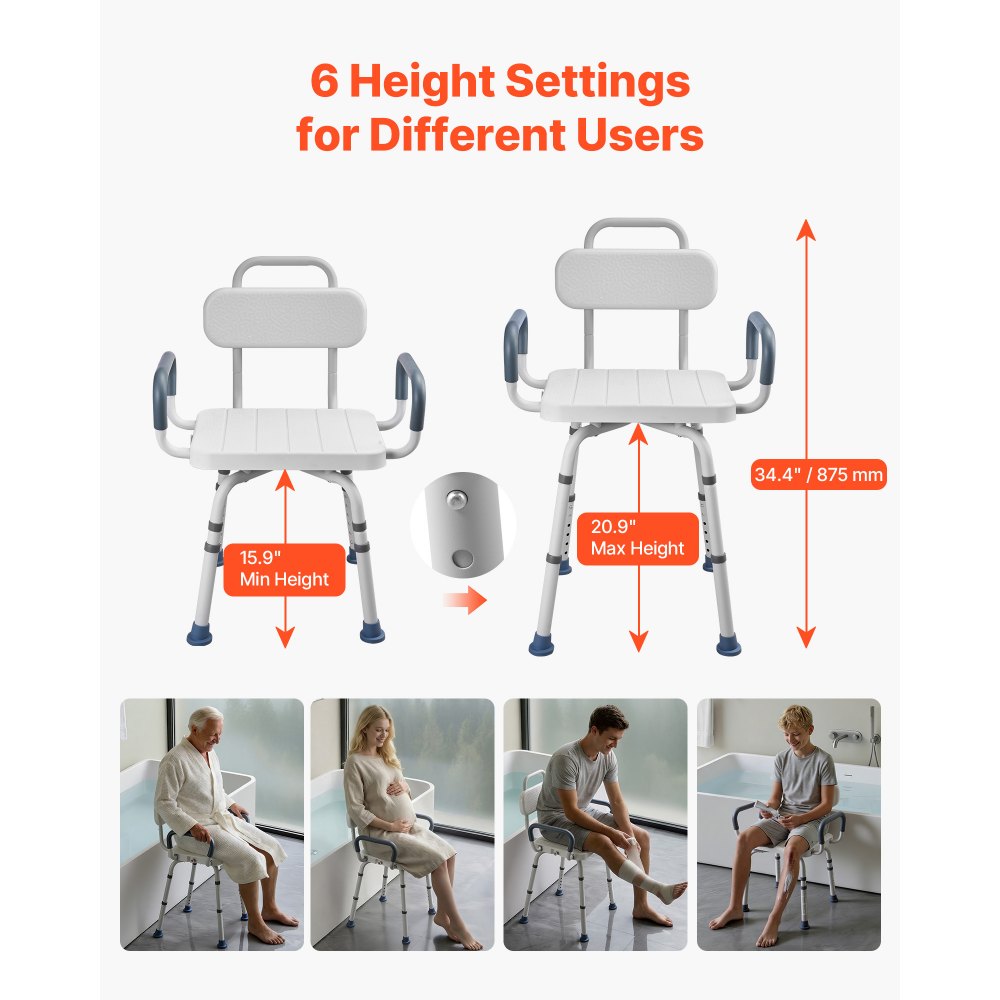 6 Height Settings for Different Users

15.9"
Min Height

20.9"
Max Height

34.4" / 875 mm