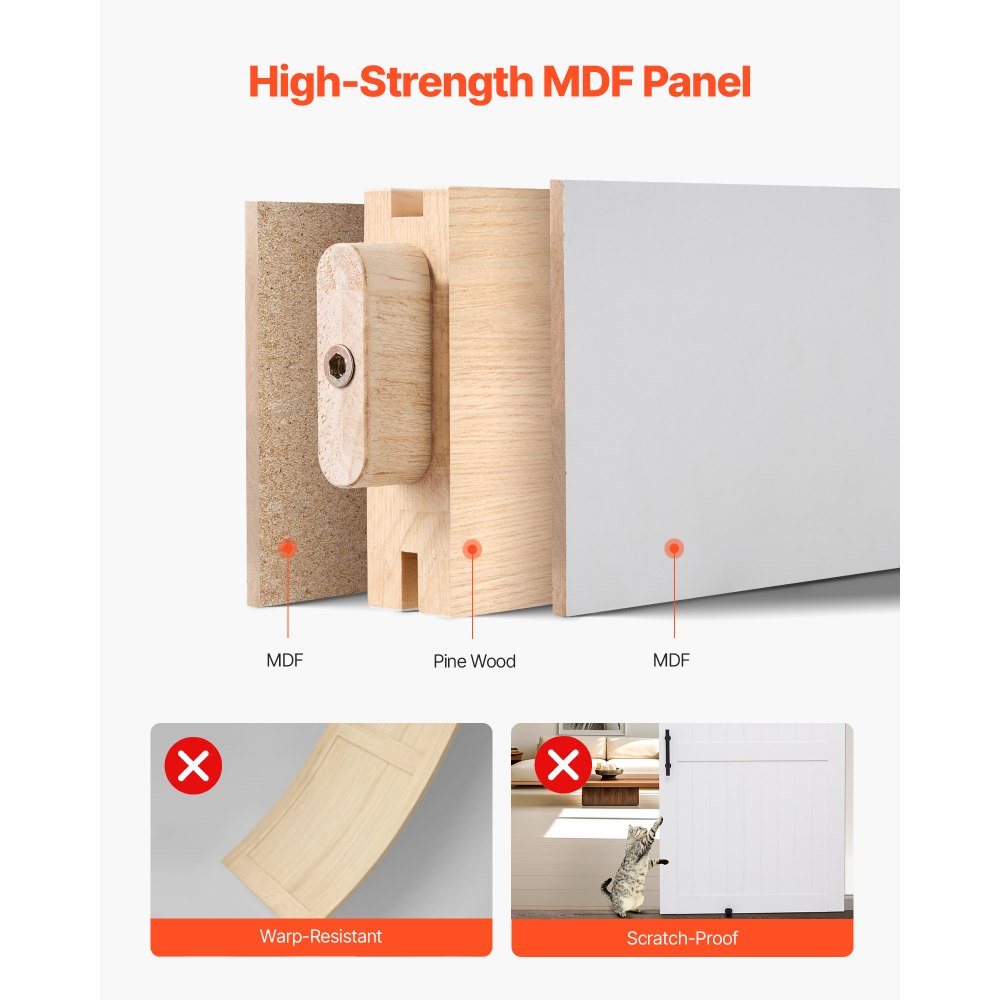 High-Strength MDF Panel

MDF

Pine Wood

MDF

Warp-Resistant

Scratch-Proof