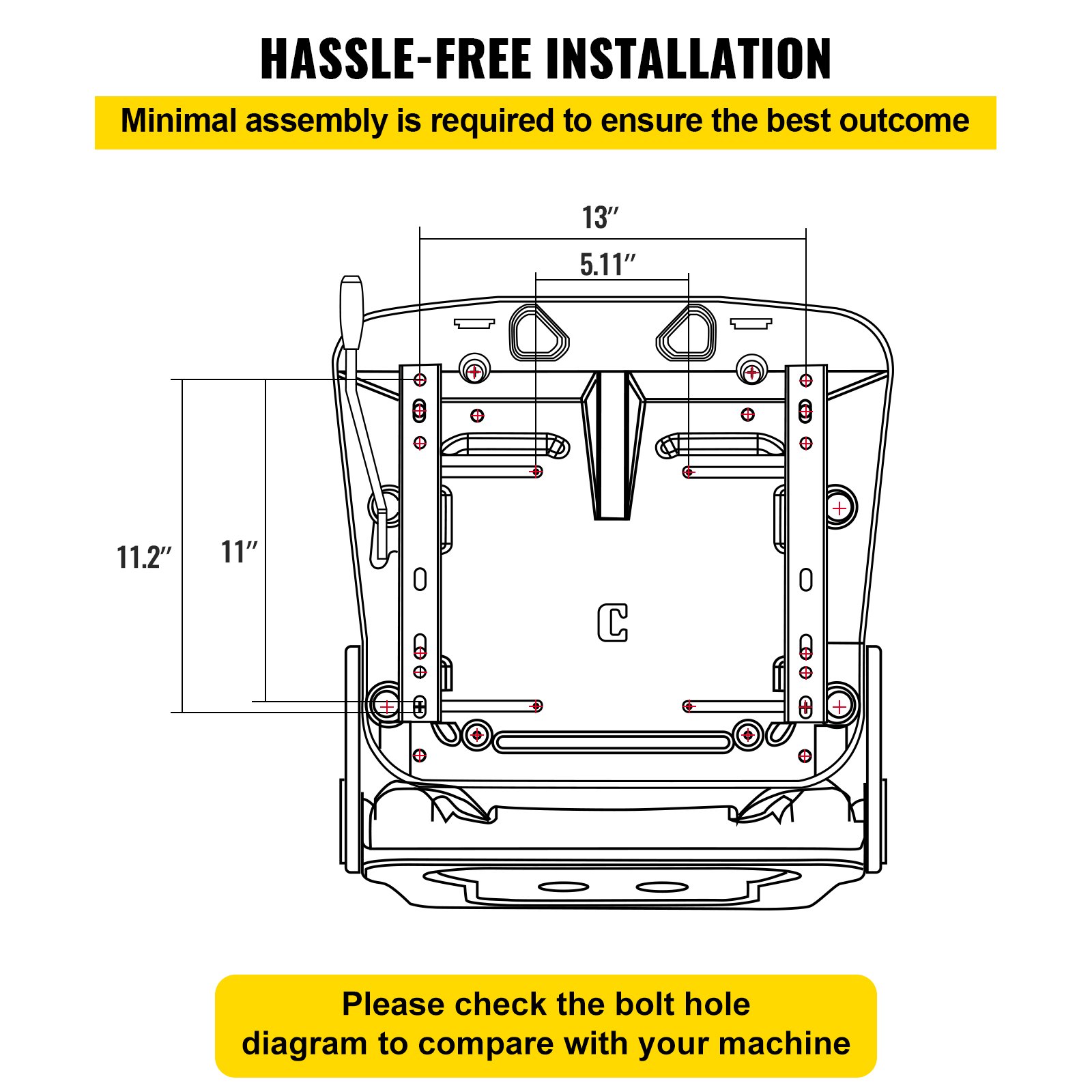 HASSLE-FREE INSTALLATION

Minimal assembly is required to ensure the best outcome

13″

5.11″

11.2″

11″

C

Please check the bolt hole diagram to compare with your machine