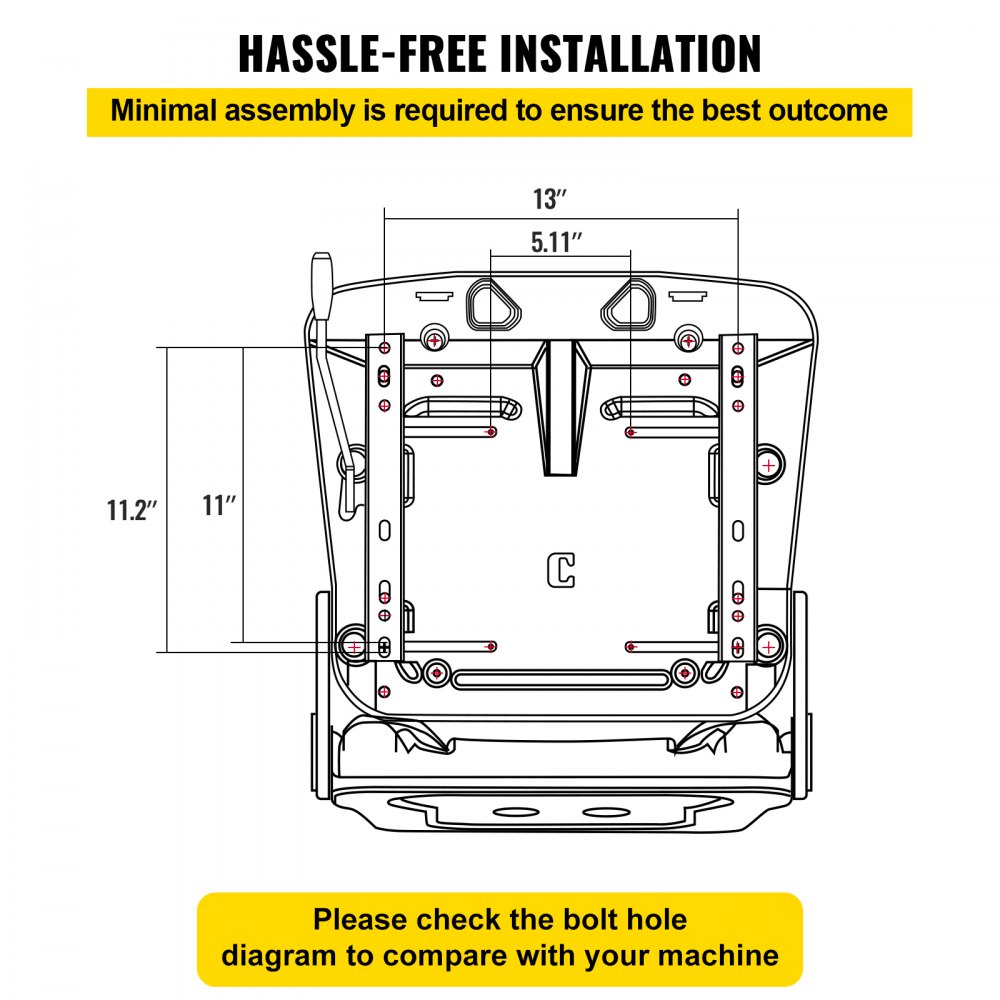 HASSLE-FREE INSTALLATION

Minimal assembly is required to ensure the best outcome

13″

5.11″

11.2″

11″

C

Please check the bolt hole diagram to compare with your machine