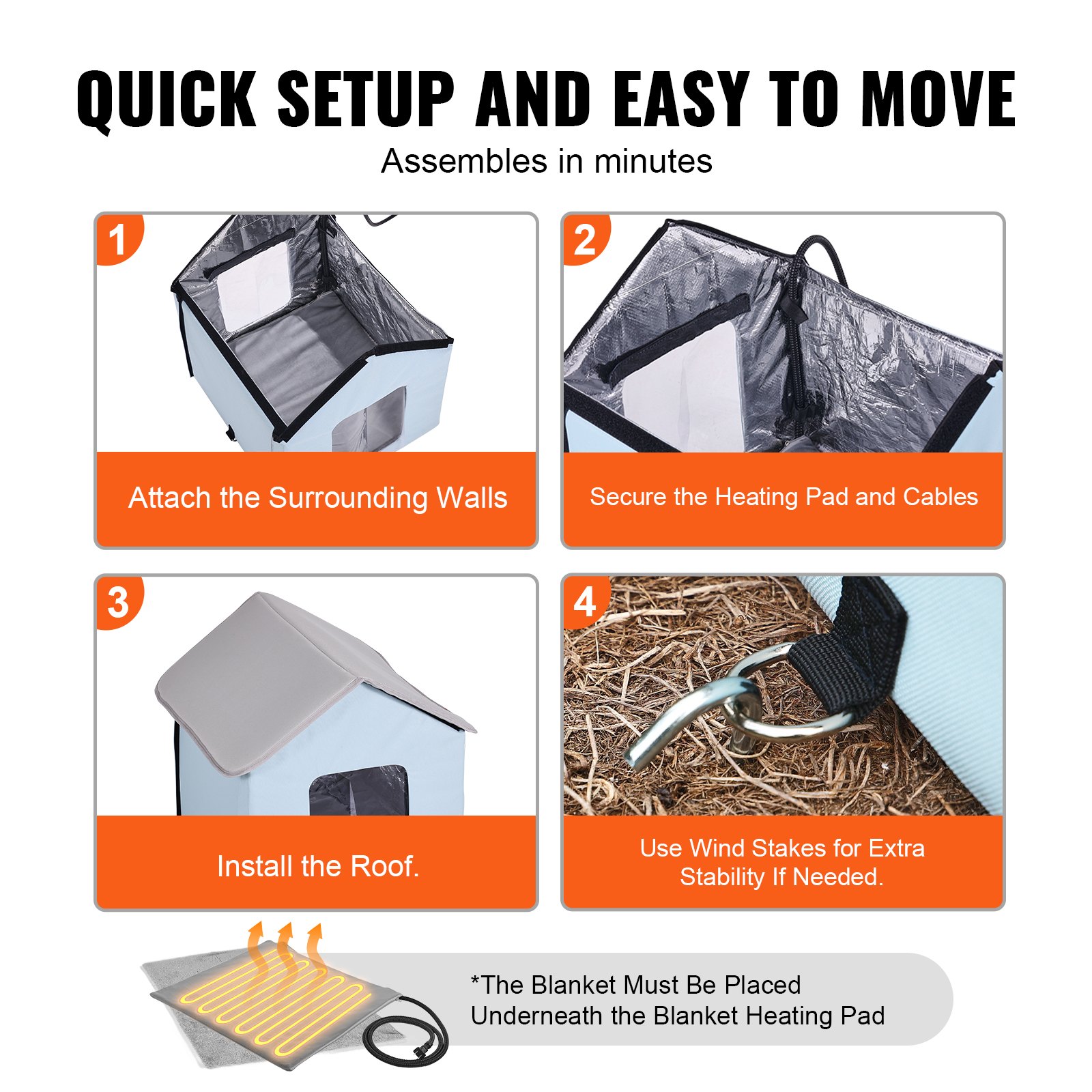 QUICK SETUP AND EASY TO MOVE

Assembles in minutes

1

Attach the Surrounding Walls

2

Secure the Heating Pad and Cables

3

Install the Roof.

4

Use Wind Stakes for Extra Stability If Needed.

*The Blanket Must Be Placed Underneath the Blanket Heating Pad