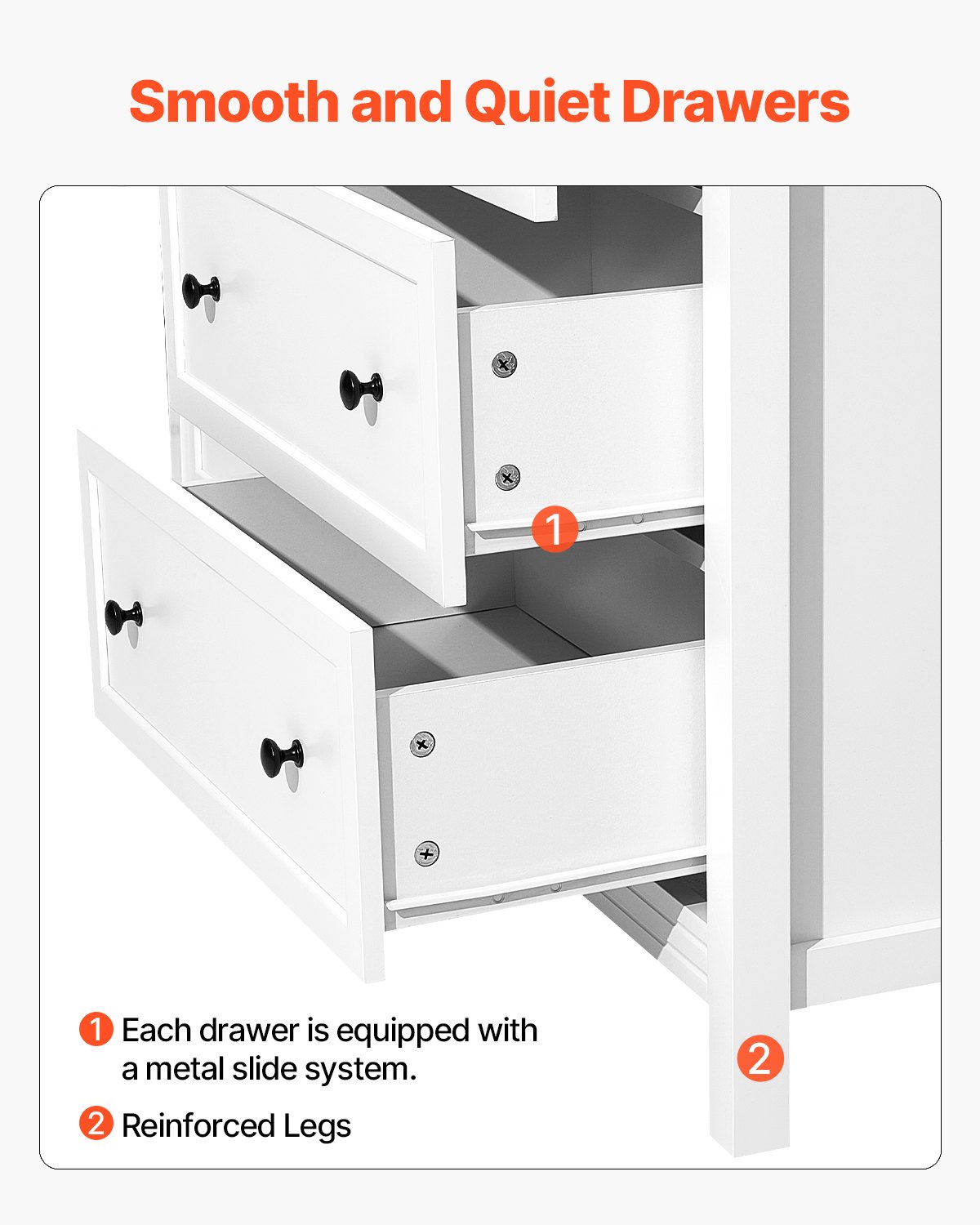 Smooth and Quiet Drawers

1

2

1 Each drawer is equipped with a metal slide system.

2 Reinforced Legs