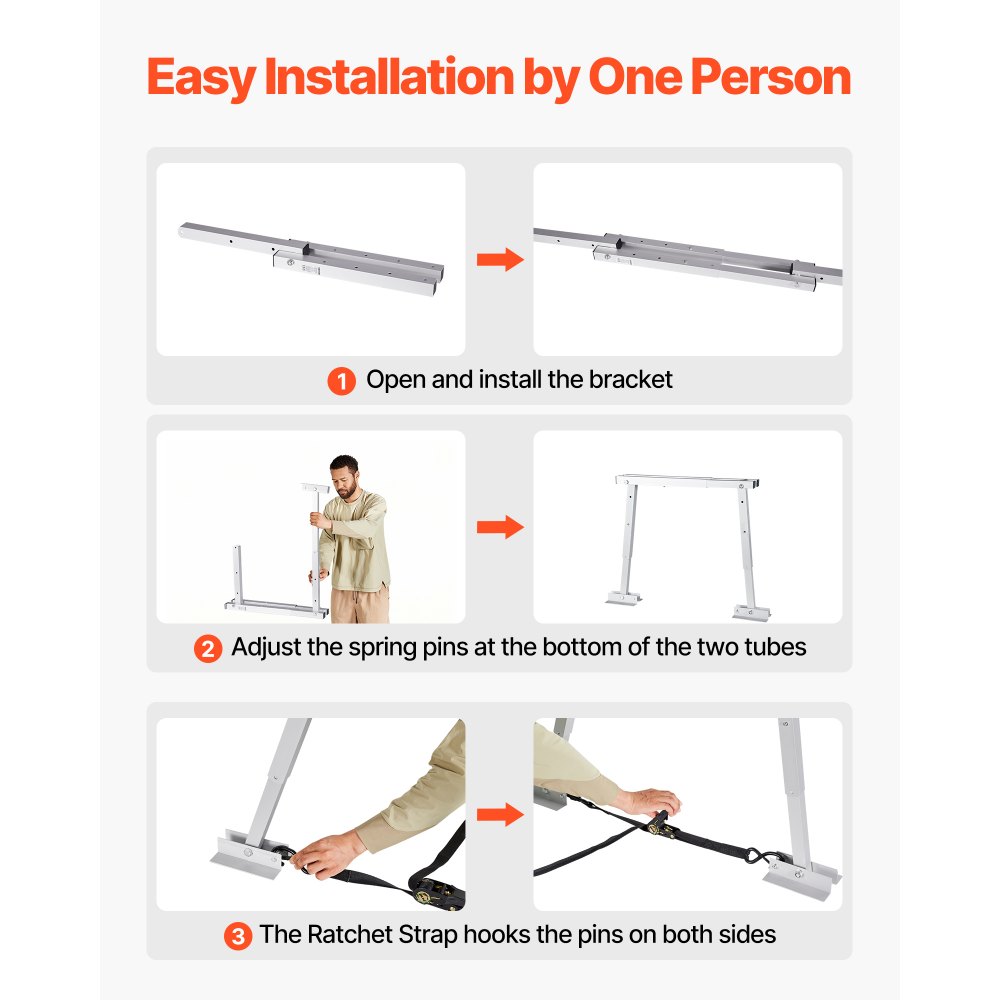 Easy Installation by One Person

1 Open and install the bracket

2 Adjust the spring pins at the bottom of the two tubes

3 The Ratchet Strap hooks the pins on both sides