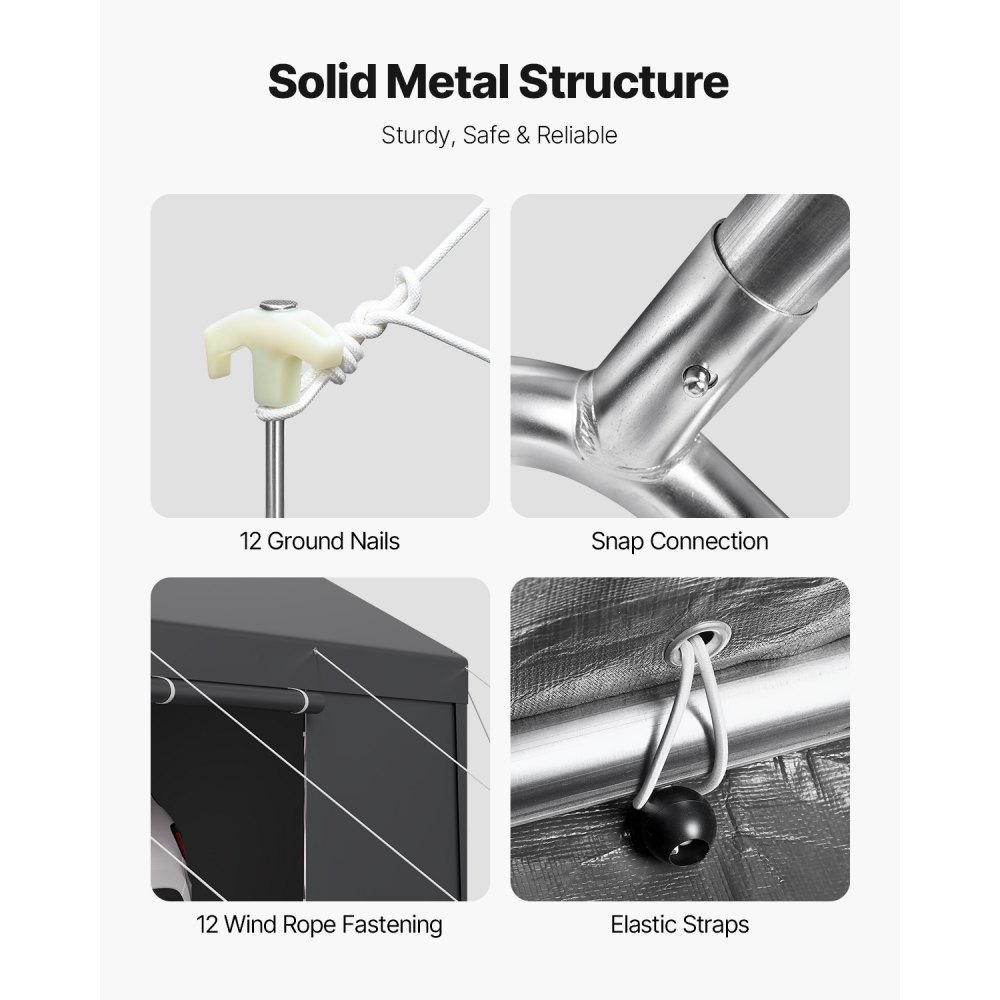 Solid Metal Structure

Sturdy, Safe & Reliable

12 Ground Nails

Snap Connection

12 Wind Rope Fastening

Elastic Straps