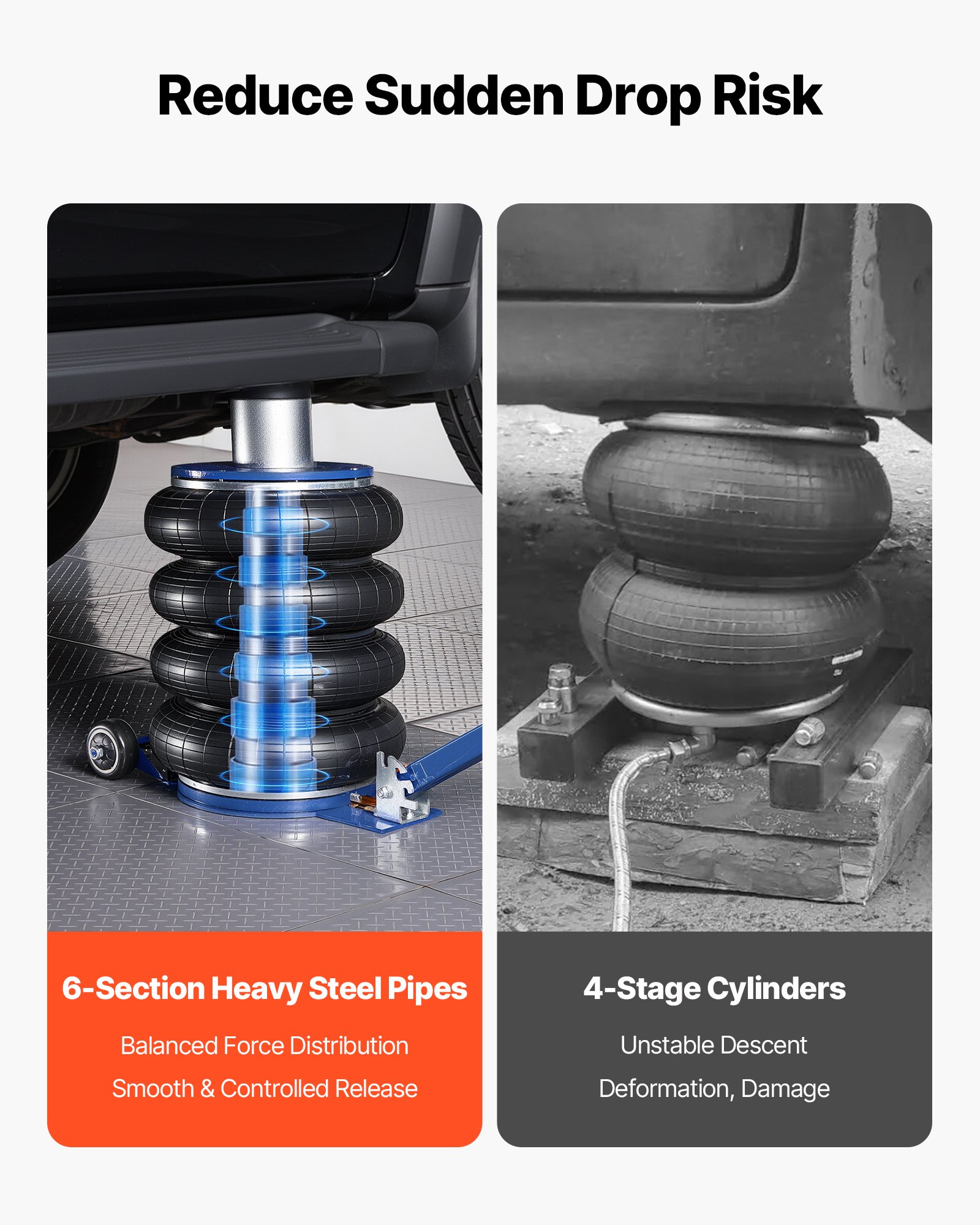 Reduce Sudden Drop Risk

6-Section Heavy Steel Pipes

Balanced Force Distribution

Smooth & Controlled Release

4-Stage Cylinders

Unstable Descent

Deformation, Damage