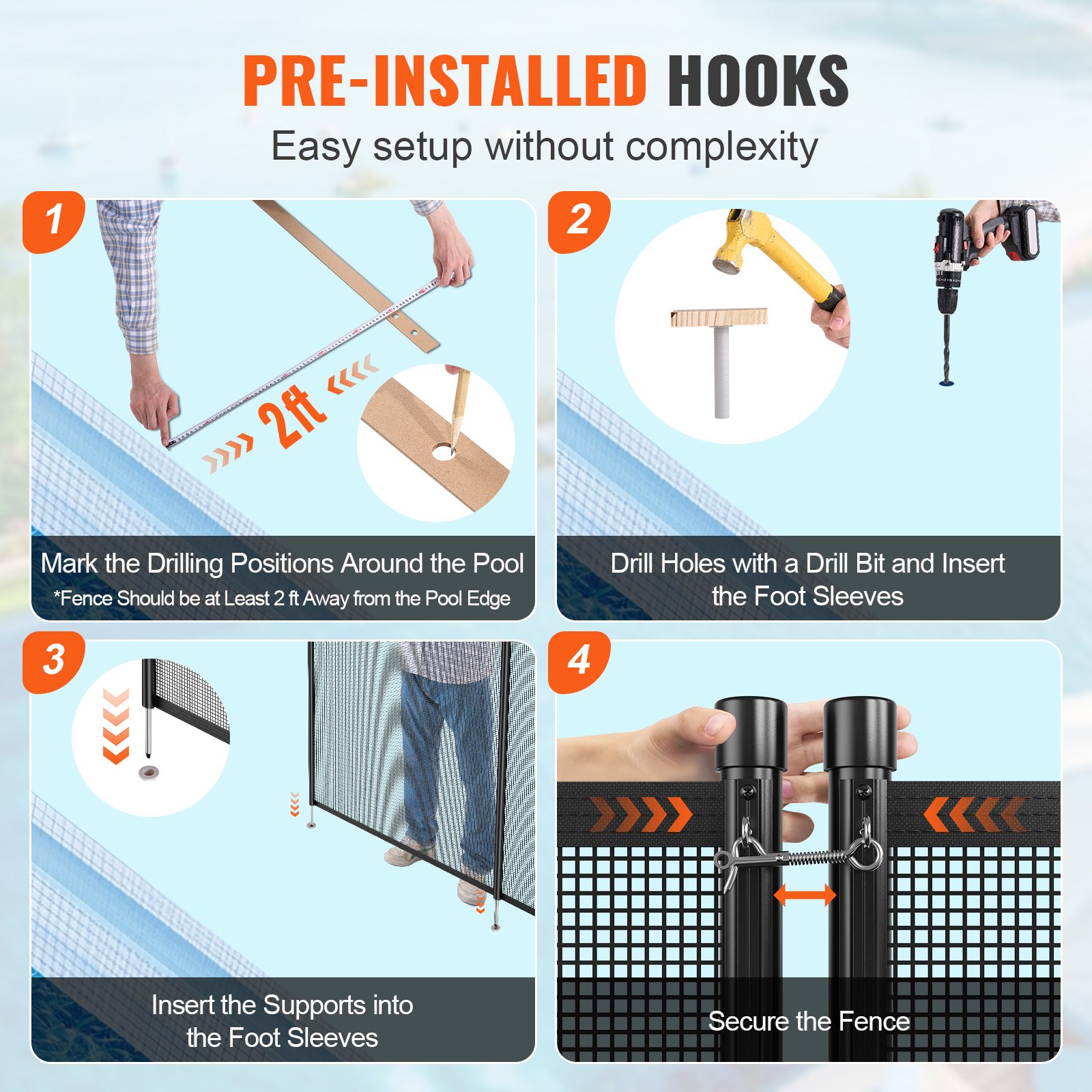 PRE-INSTALLED HOOKS
Easy setup without complexity

1

2ft

Mark the Drilling Positions Around the Pool
*Fence Should be at Least 2 ft Away from the Pool Edge

2

Drill Holes with a Drill Bit and Insert the Foot Sleeves

3

Insert the Supports into the Foot Sleeves

4

Secure the Fence