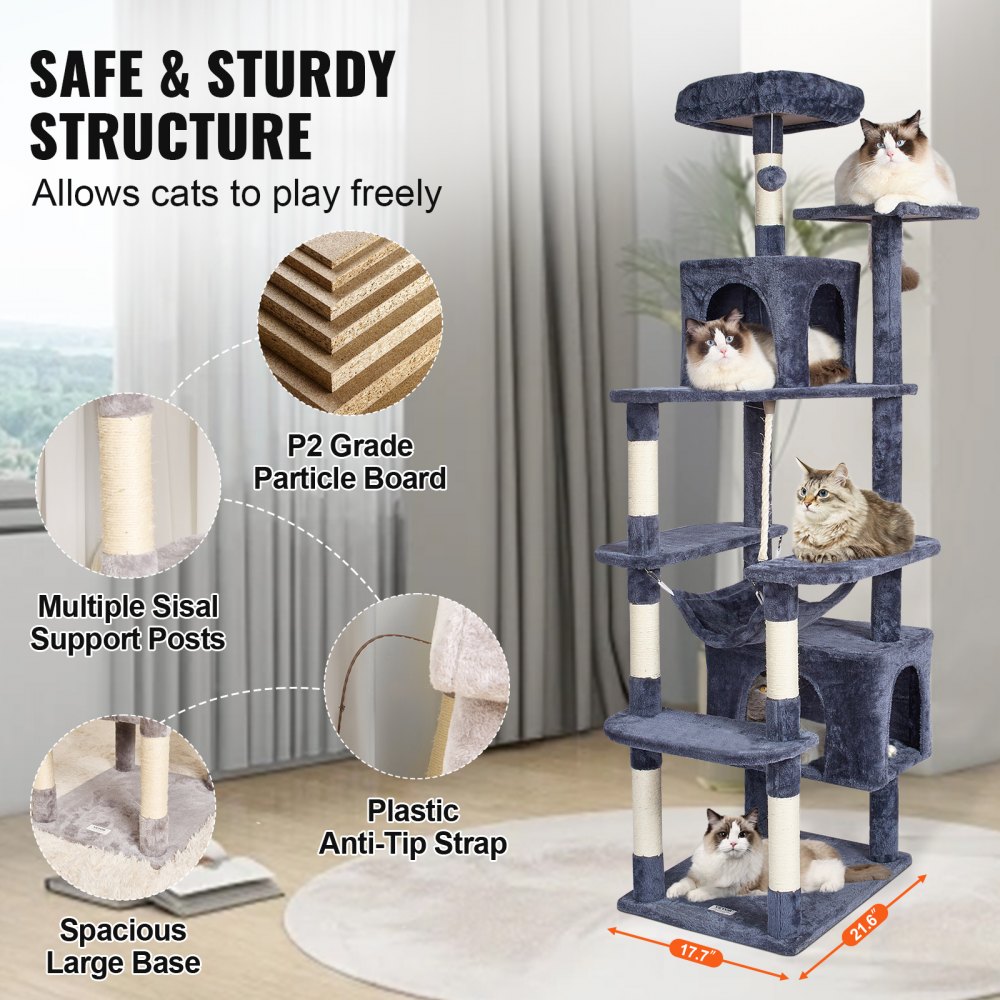 SAFE & STURDY STRUCTURE
Allows cats to play freely

P2 Grade Particle Board

Multiple Sisal Support Posts

Plastic Anti-Tip Strap

Spacious Large Base

17.7"

21.6"