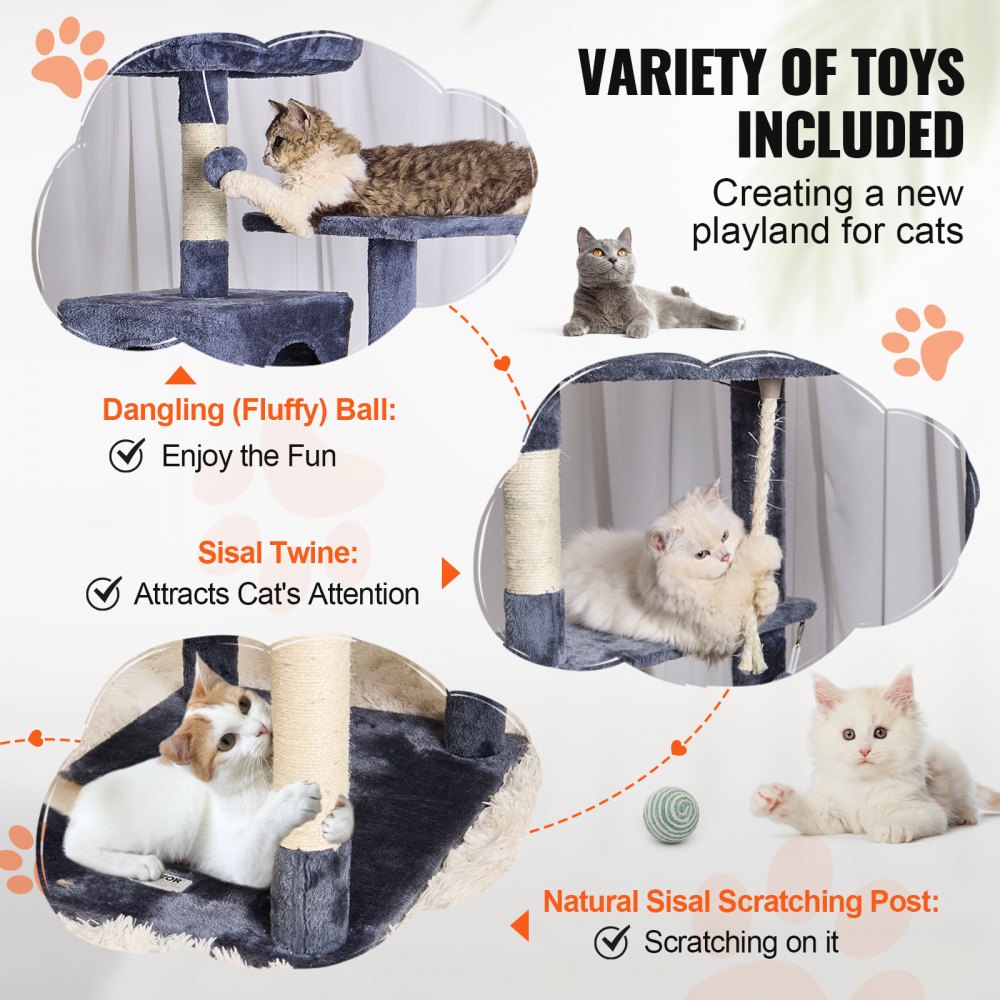 VARIETY OF TOYS INCLUDED

Creating a new playland for cats

Dangling (Fluffy) Ball:
Enjoy the Fun

Sisal Twine:
Attracts Cat's Attention

Natural Sisal Scratching Post:
Scratching on it